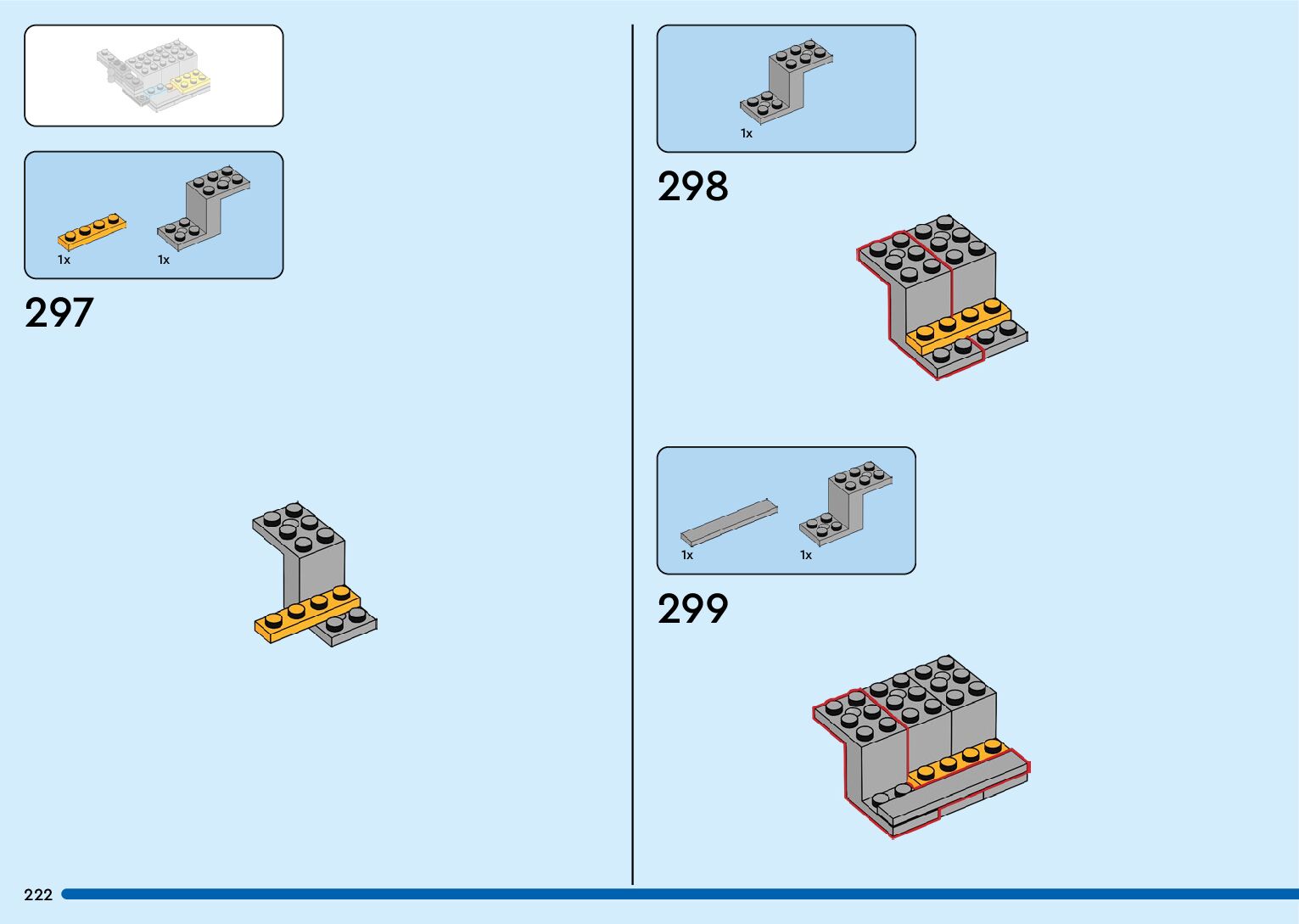 1x

1x

297

1x

298

1x

1x

299

222