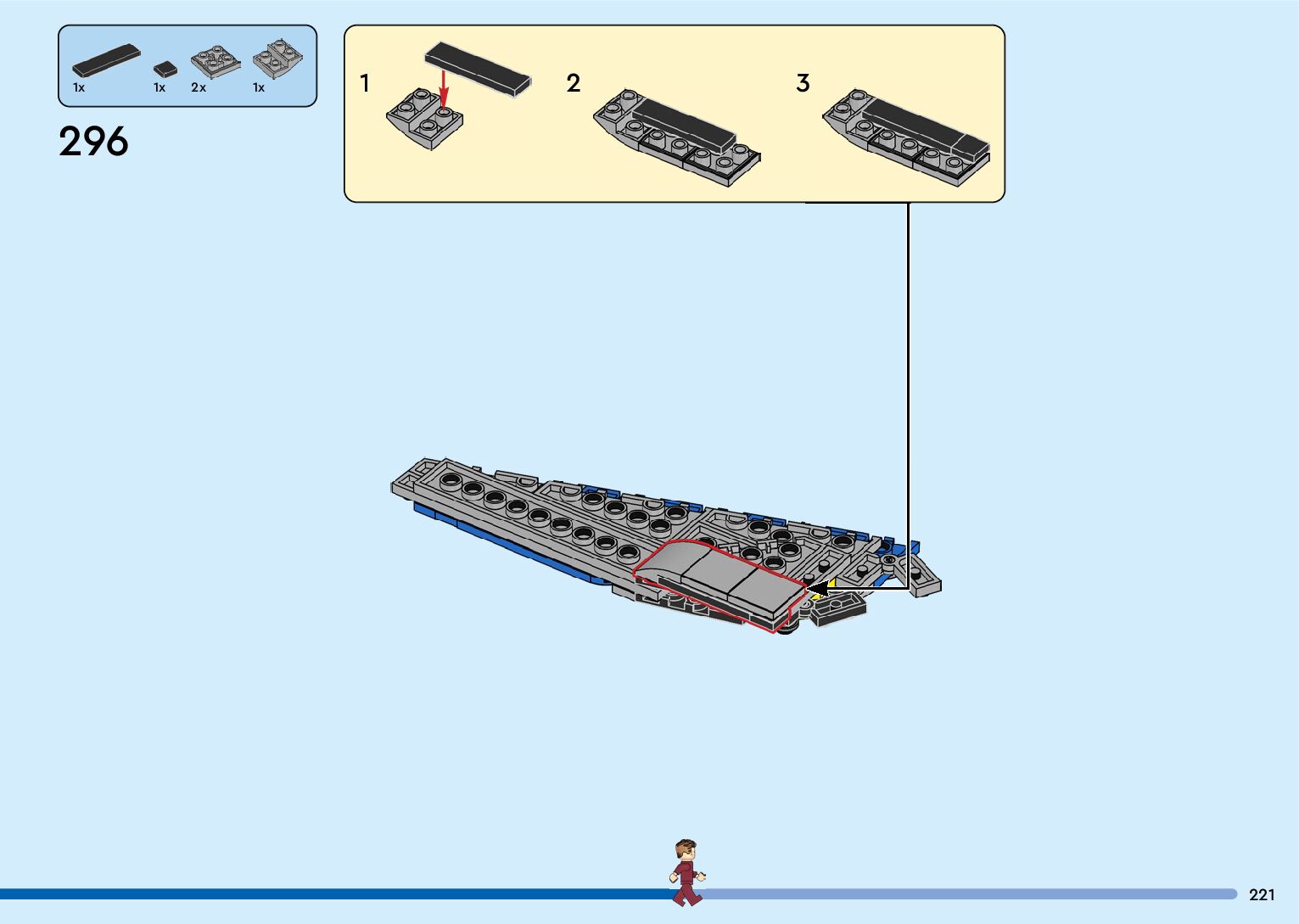 1x 1x 2x 1x

296

1

2

3

221