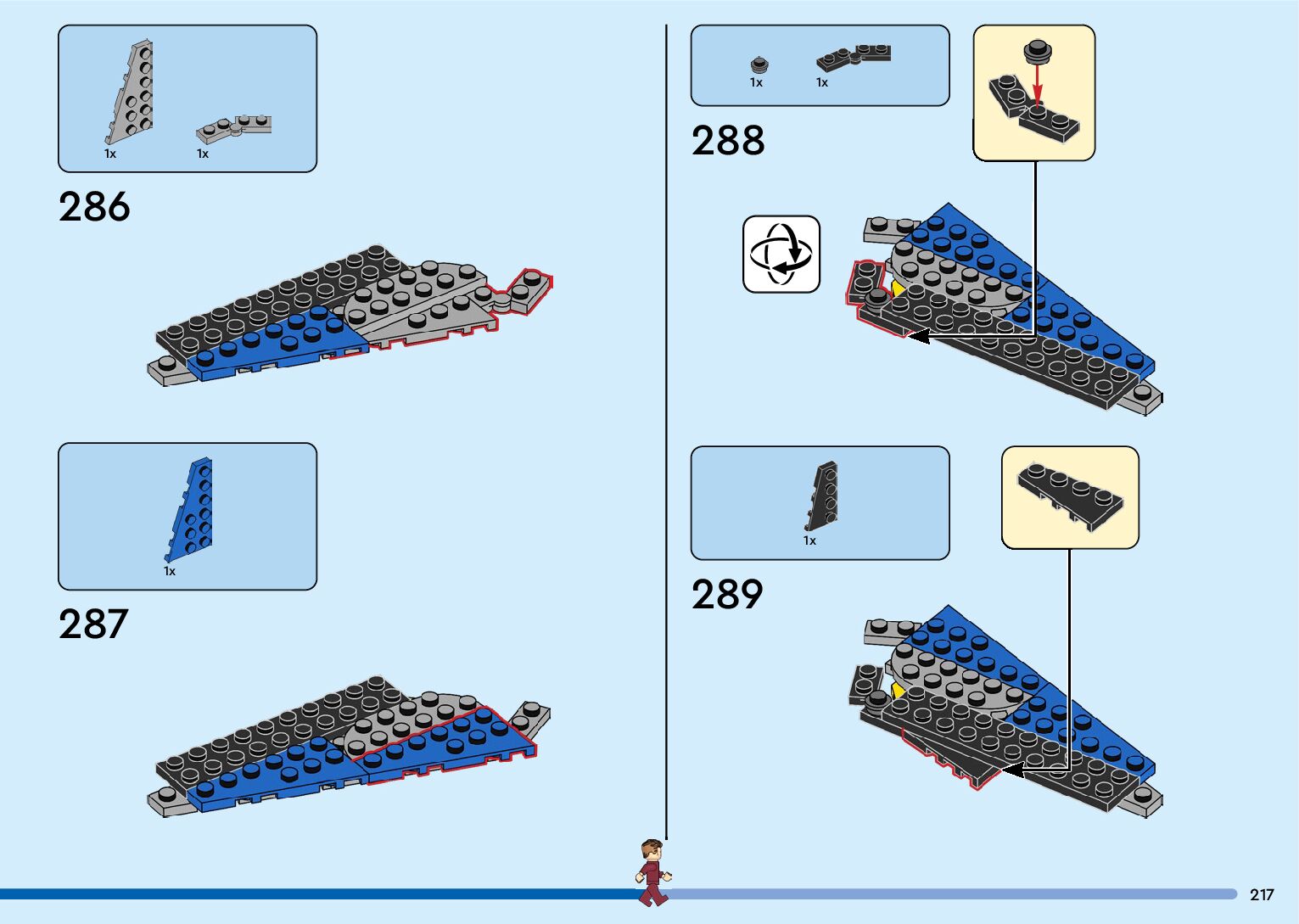 1x 1x

286

1x

287

1x 1x

288

1x

289

217