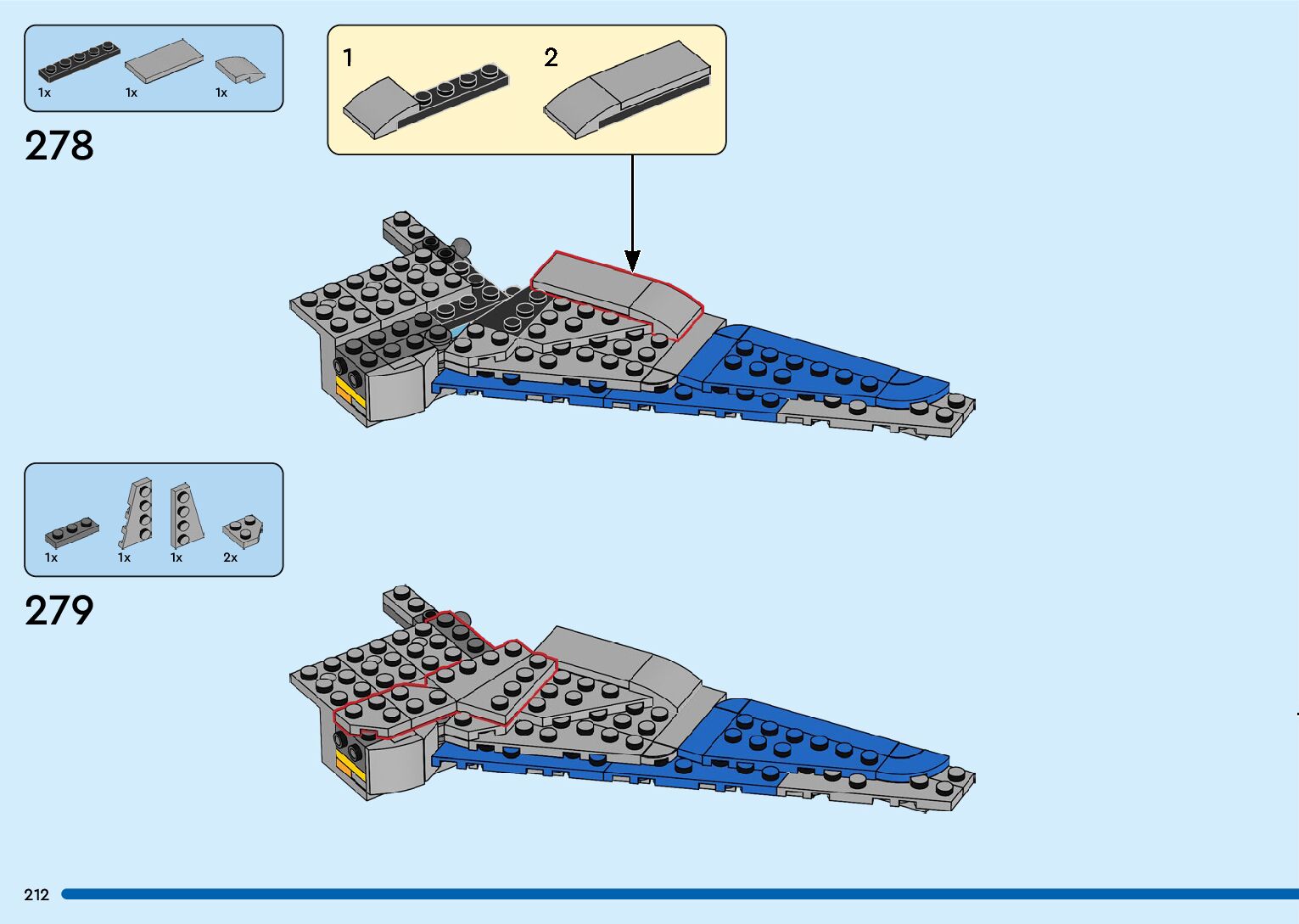 1x 1x 1x

278

1

2

1x 1x 1x 2x

279

212