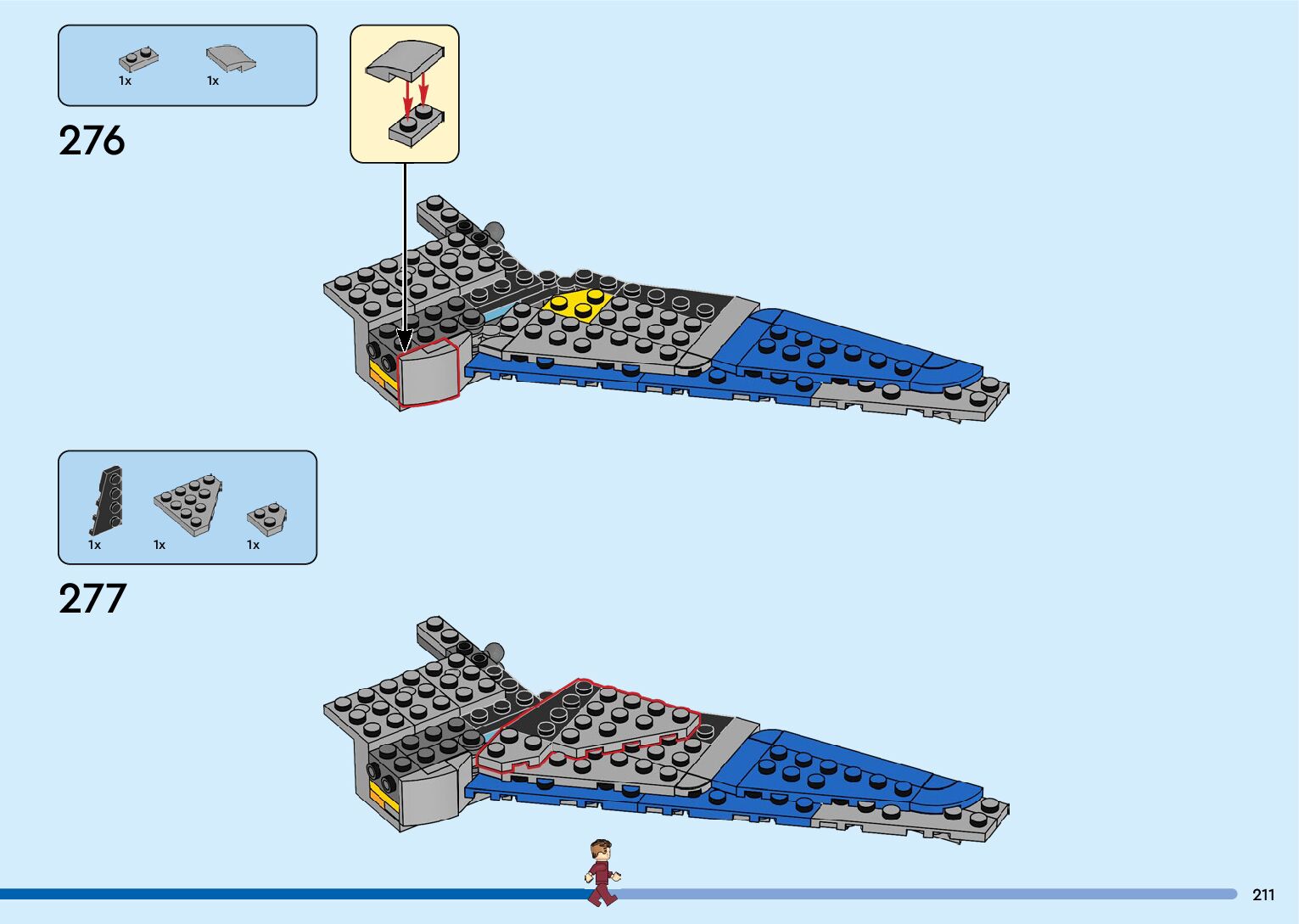 1x 1x

276

1x 1x 1x

277

211