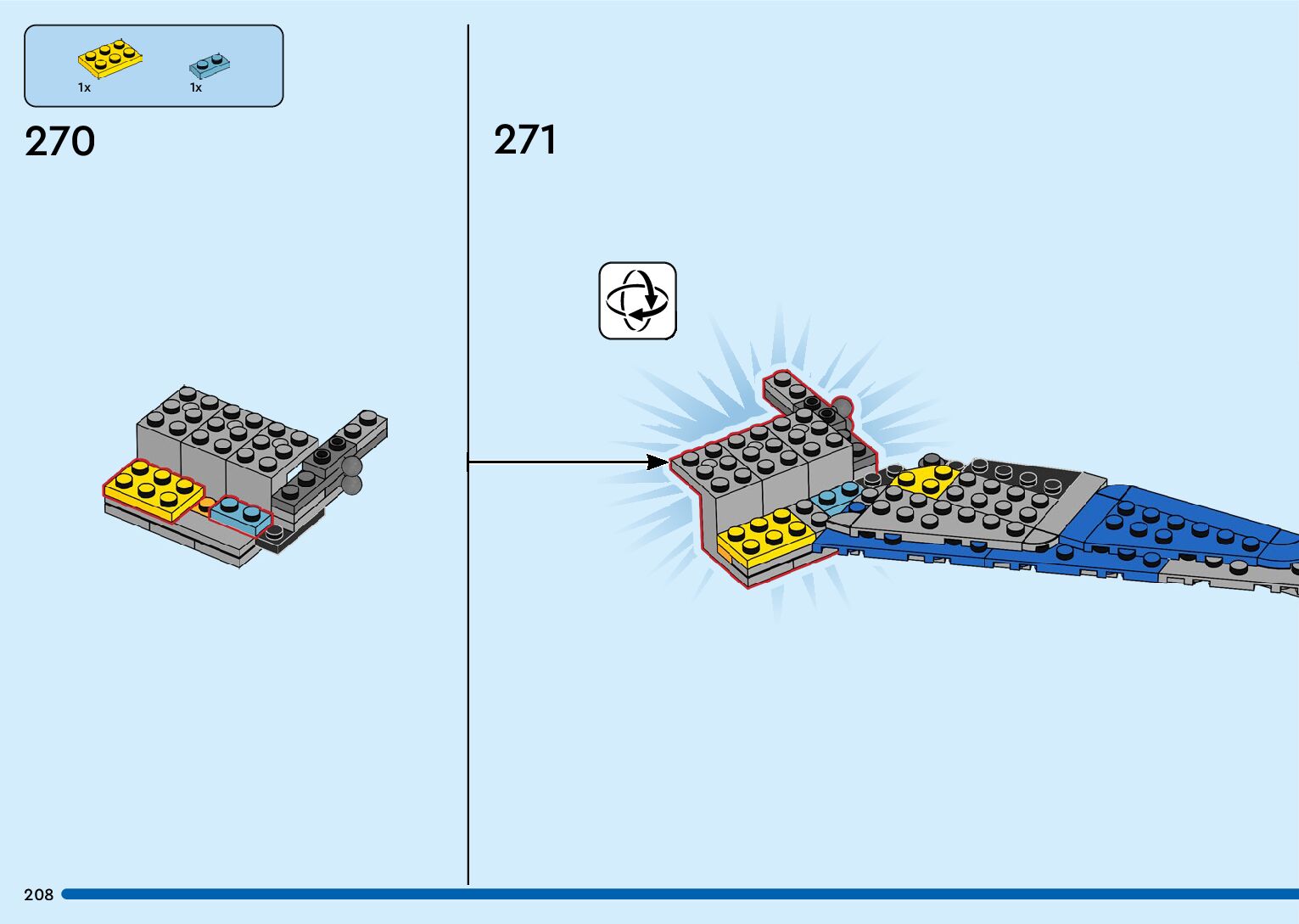 1x 1x

270

271

208