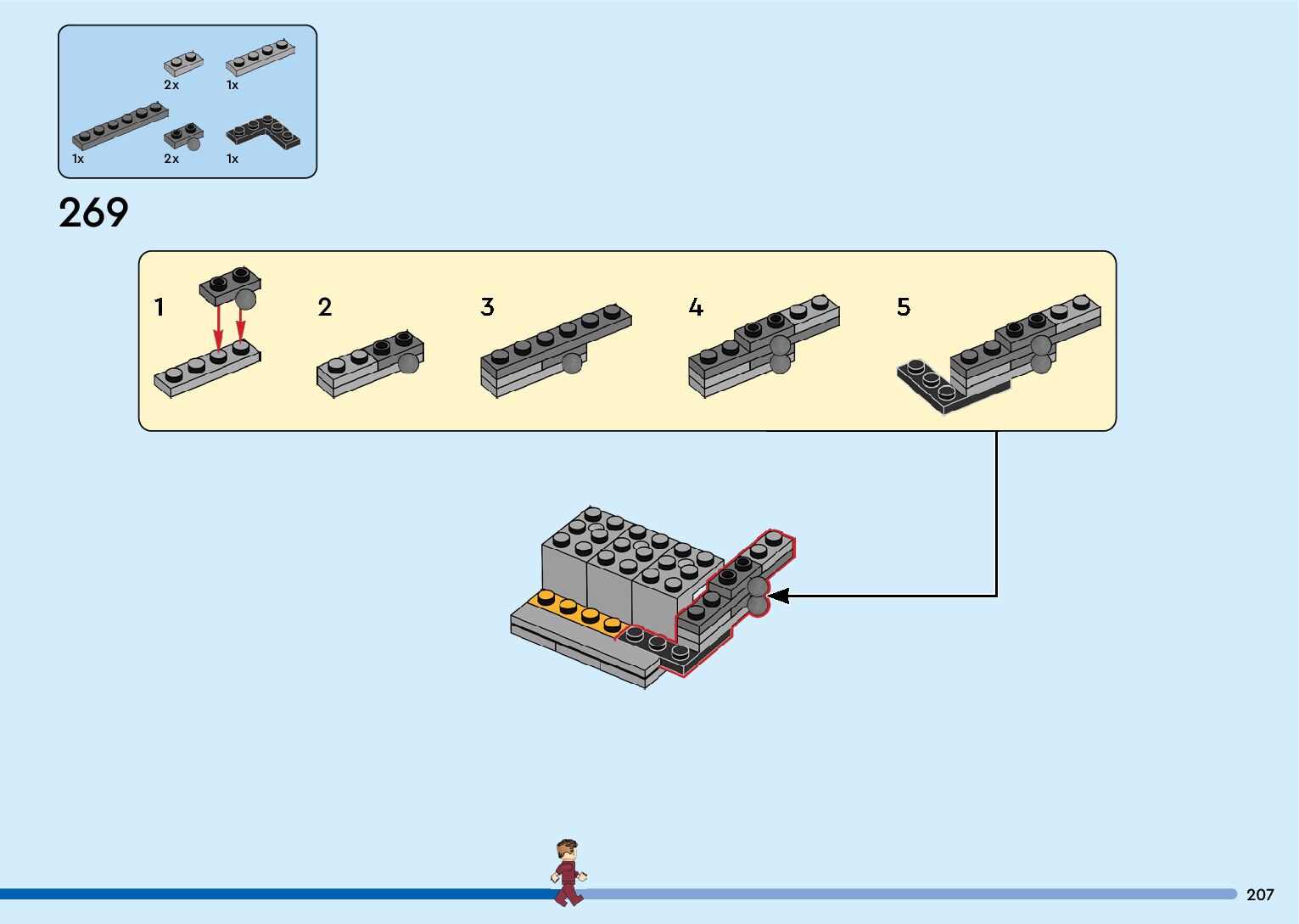 2x 1x
1x 2x 1x

269

1 2 3 4 5

207