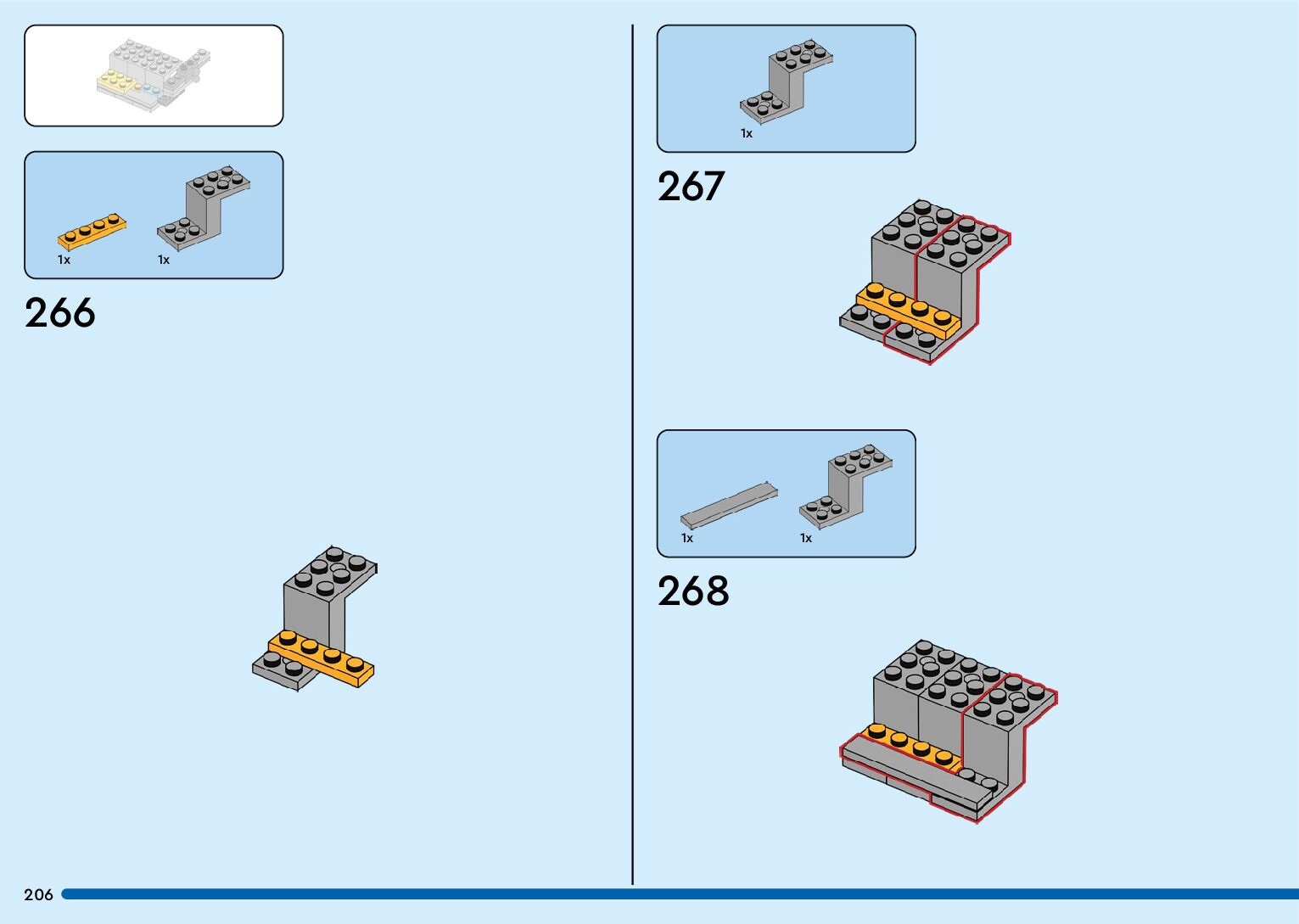 1x

1x

266

1x

267

1x

1x

268

206