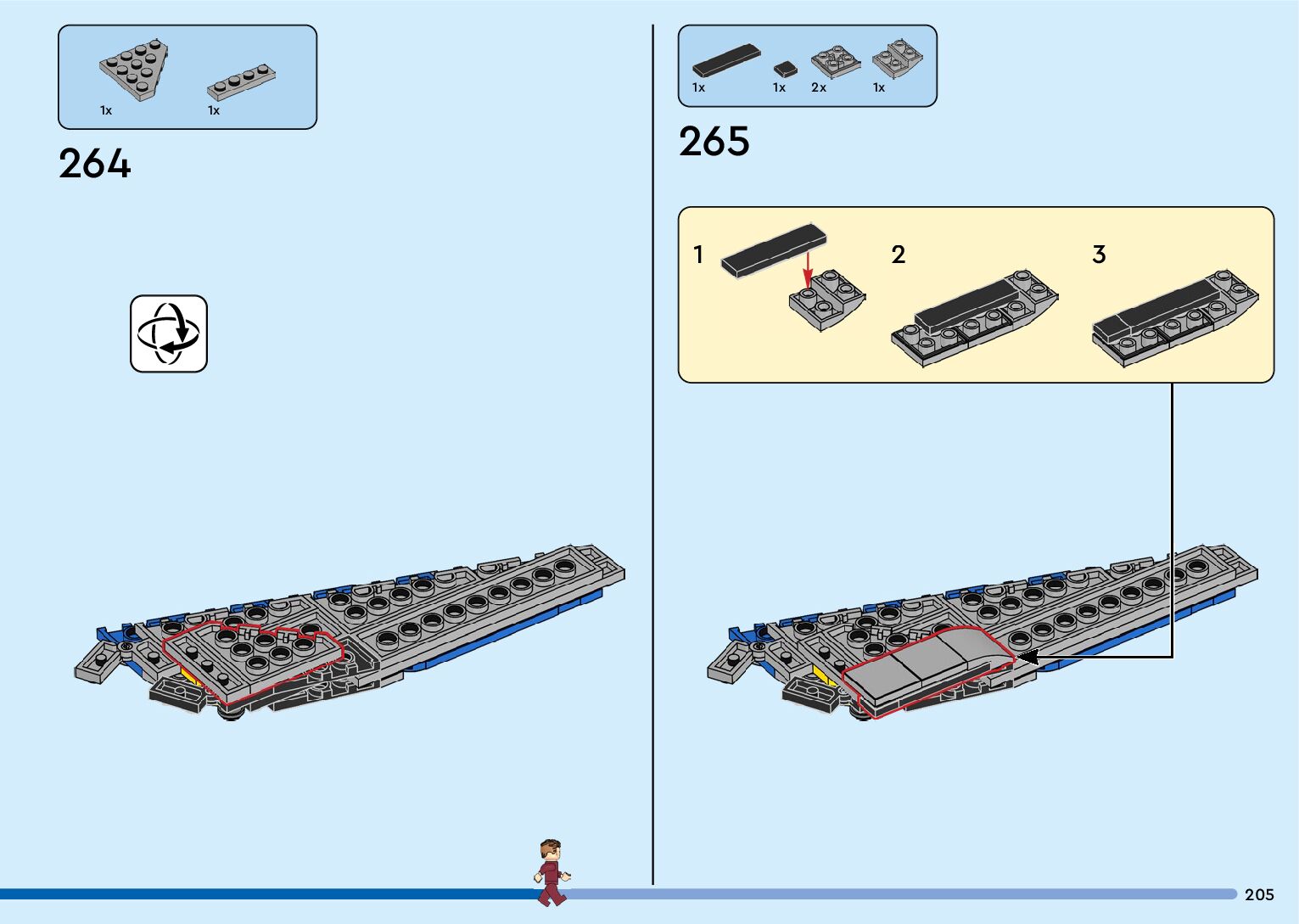 1x
1x

264

1x
1x
2x
1x

265

1
2
3

205