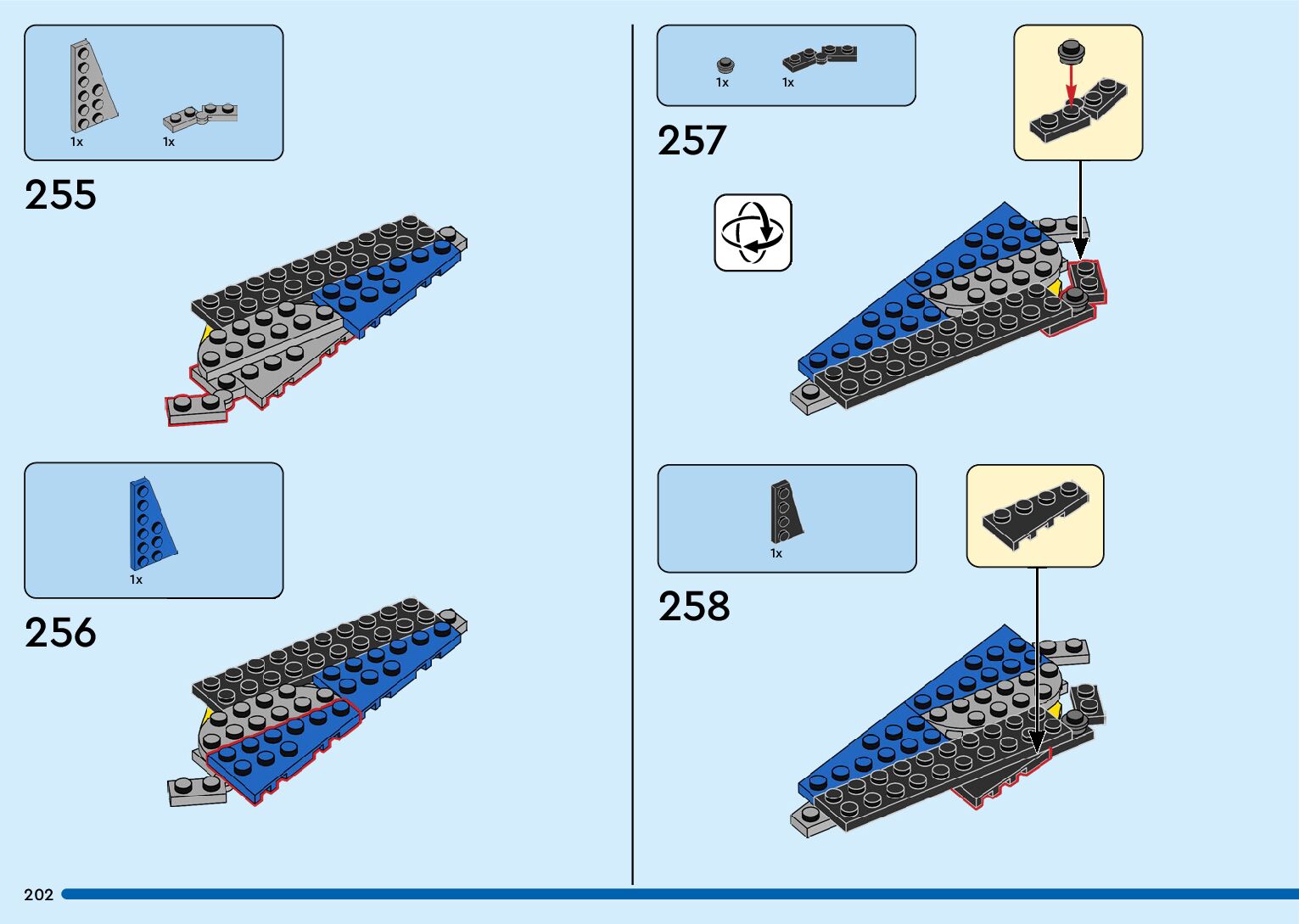 1x 1x

255

1x

256

1x 1x

257

1x

258

202