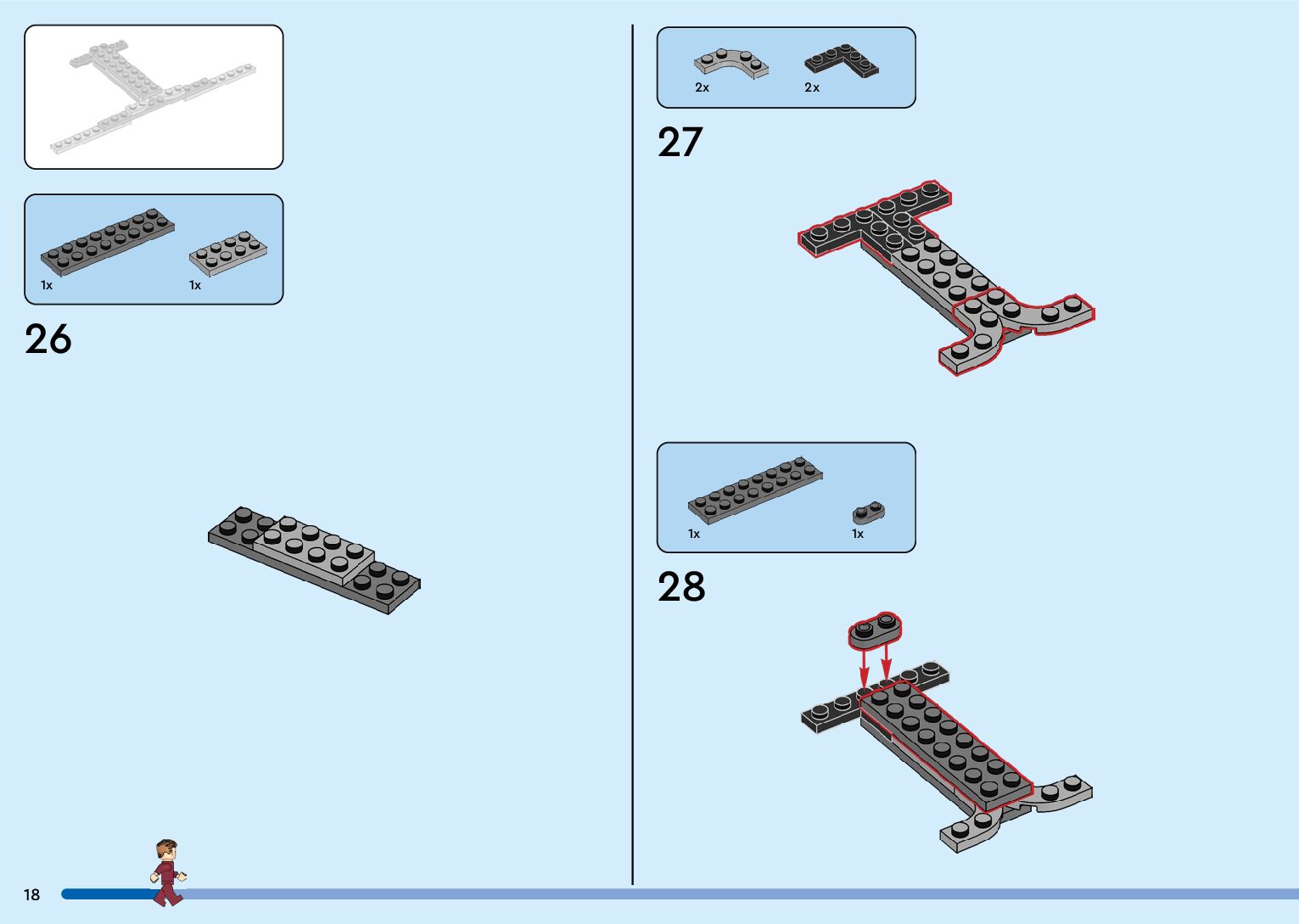 1x
1x

26

2x
2x

27

1x
1x

28

18