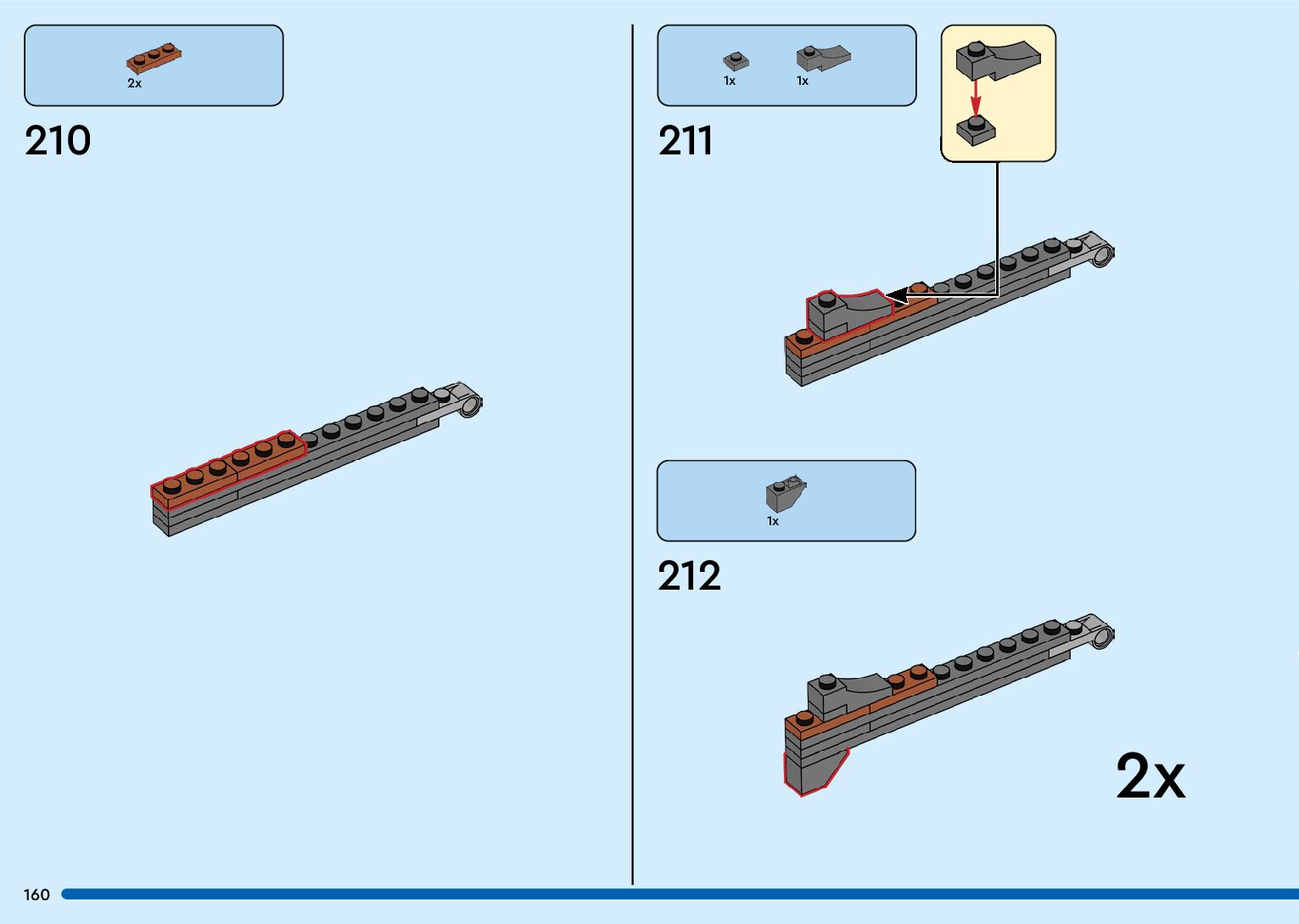 2x

210

1x 1x

211

1x

212

2x

160