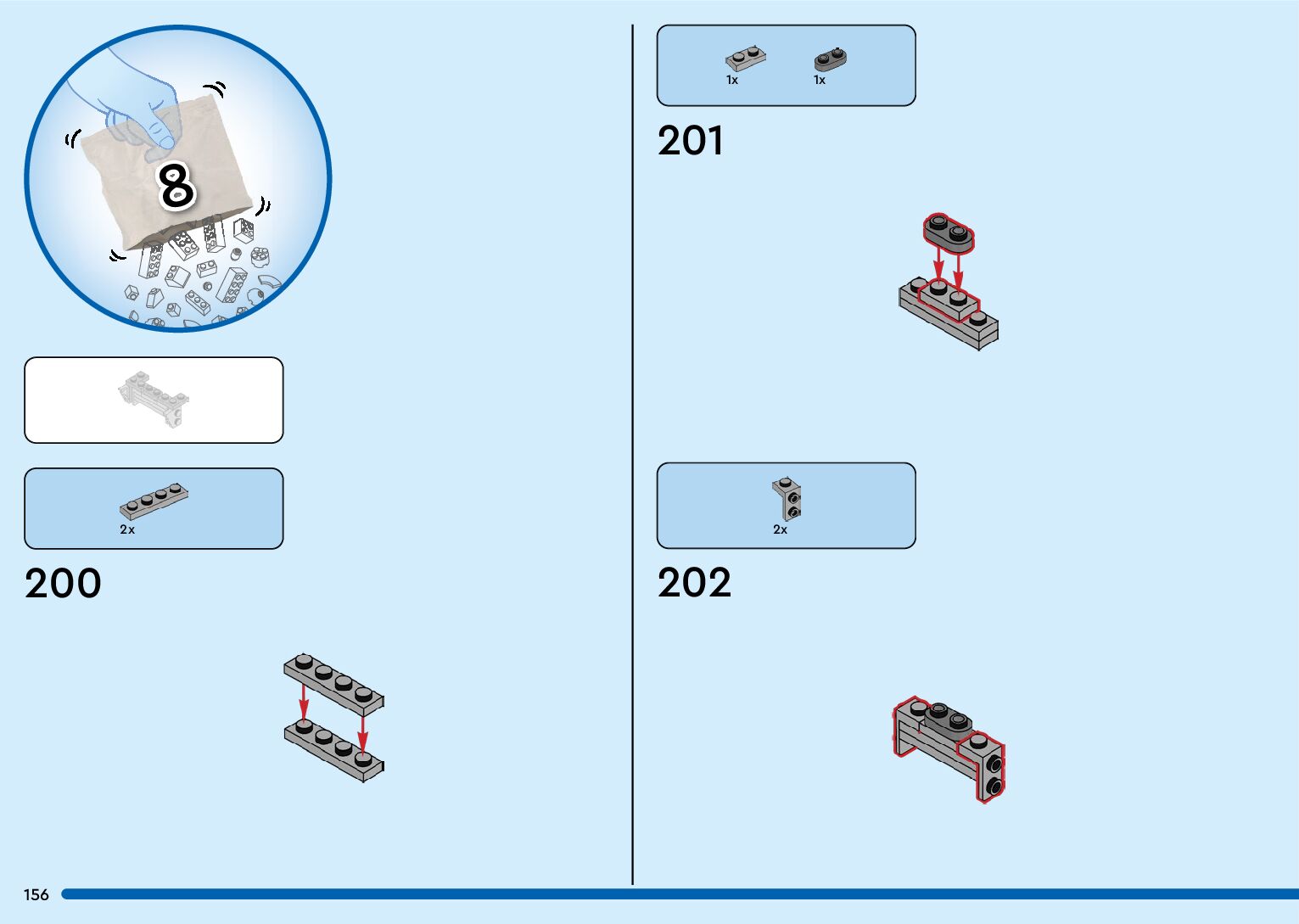 8

2x

200

1x 1x

201

2x

202

156