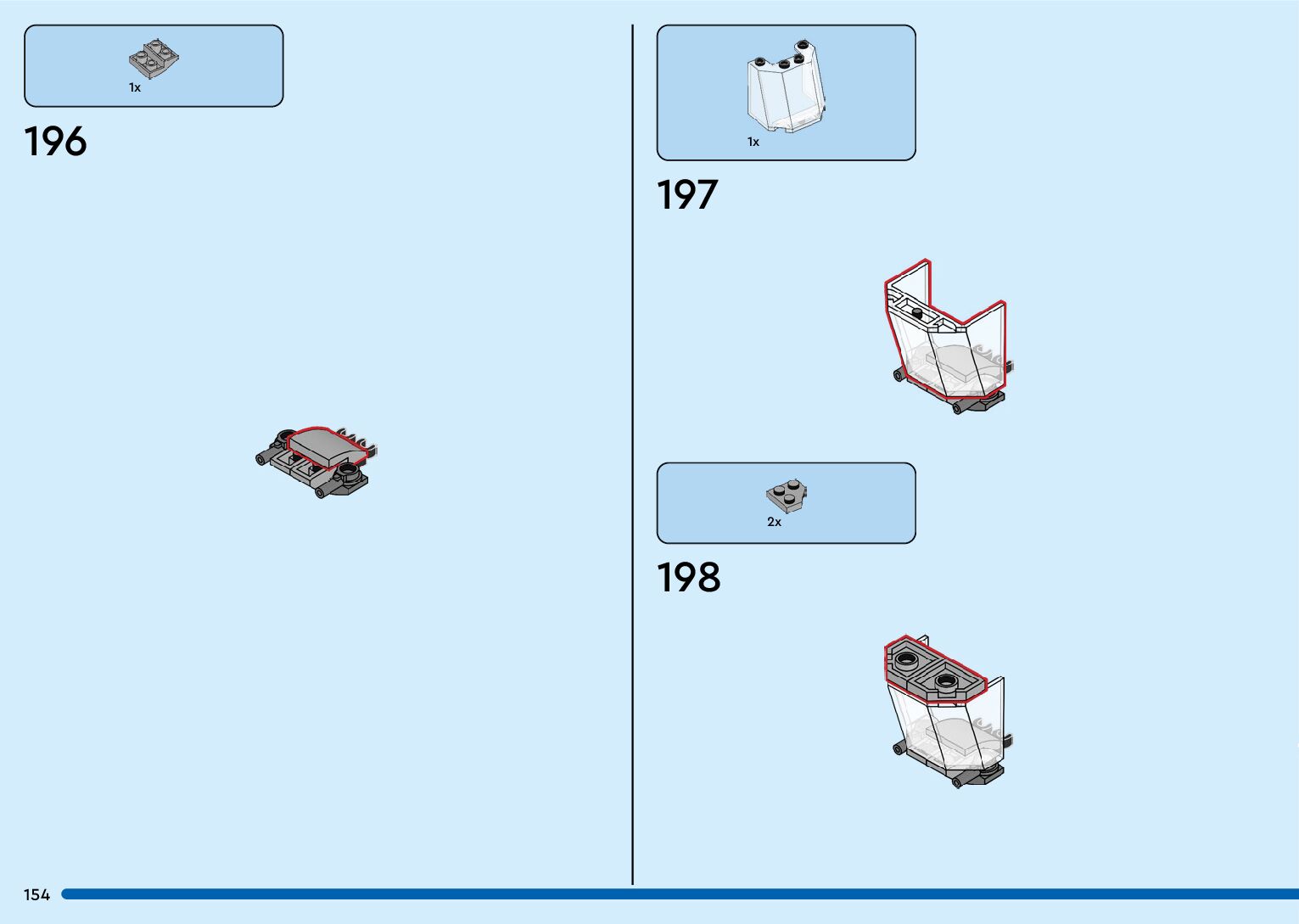 1x

196

1x

197

2x

198

154