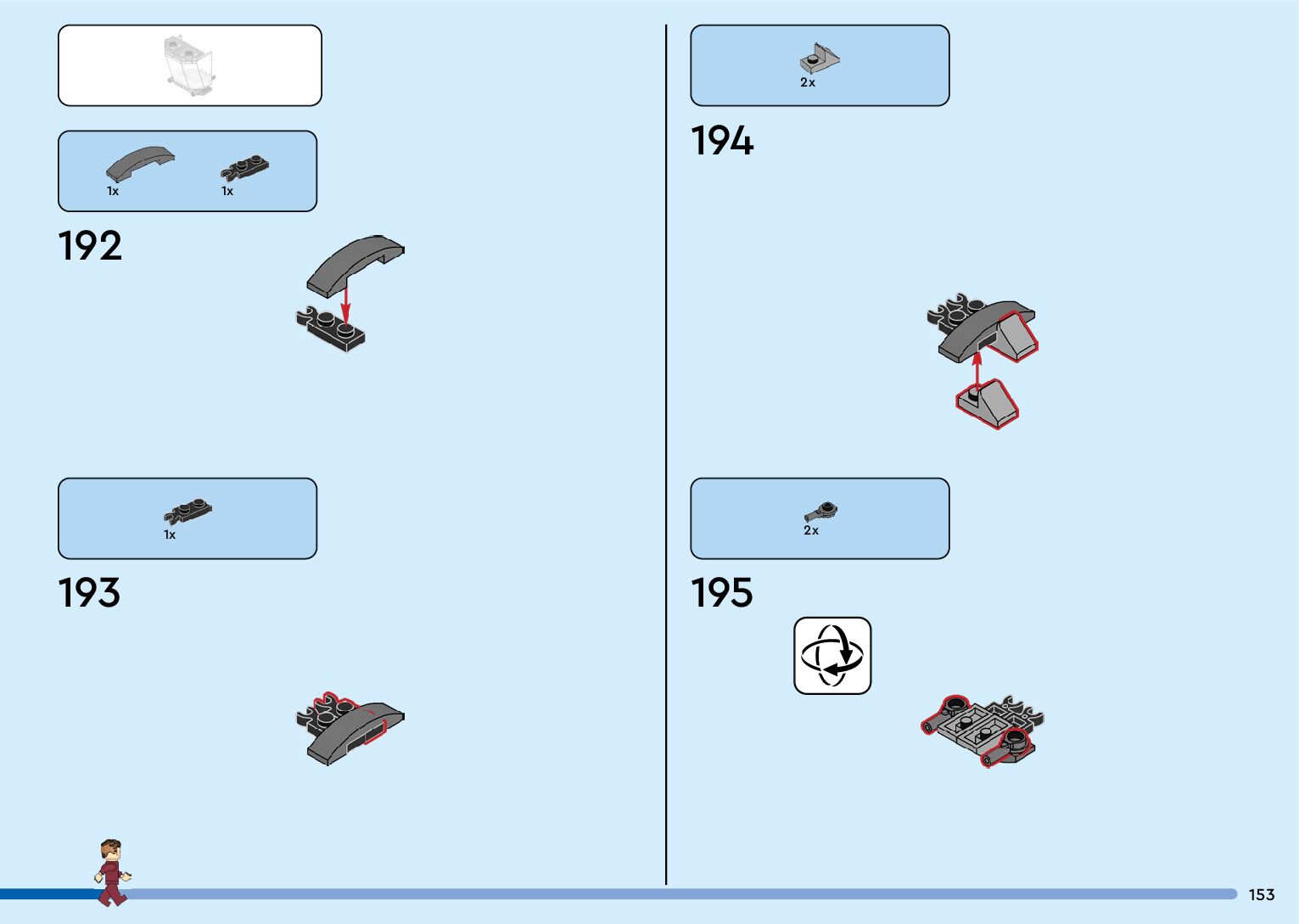 1x 1x

192

1x

193

2x

194

2x

195

153