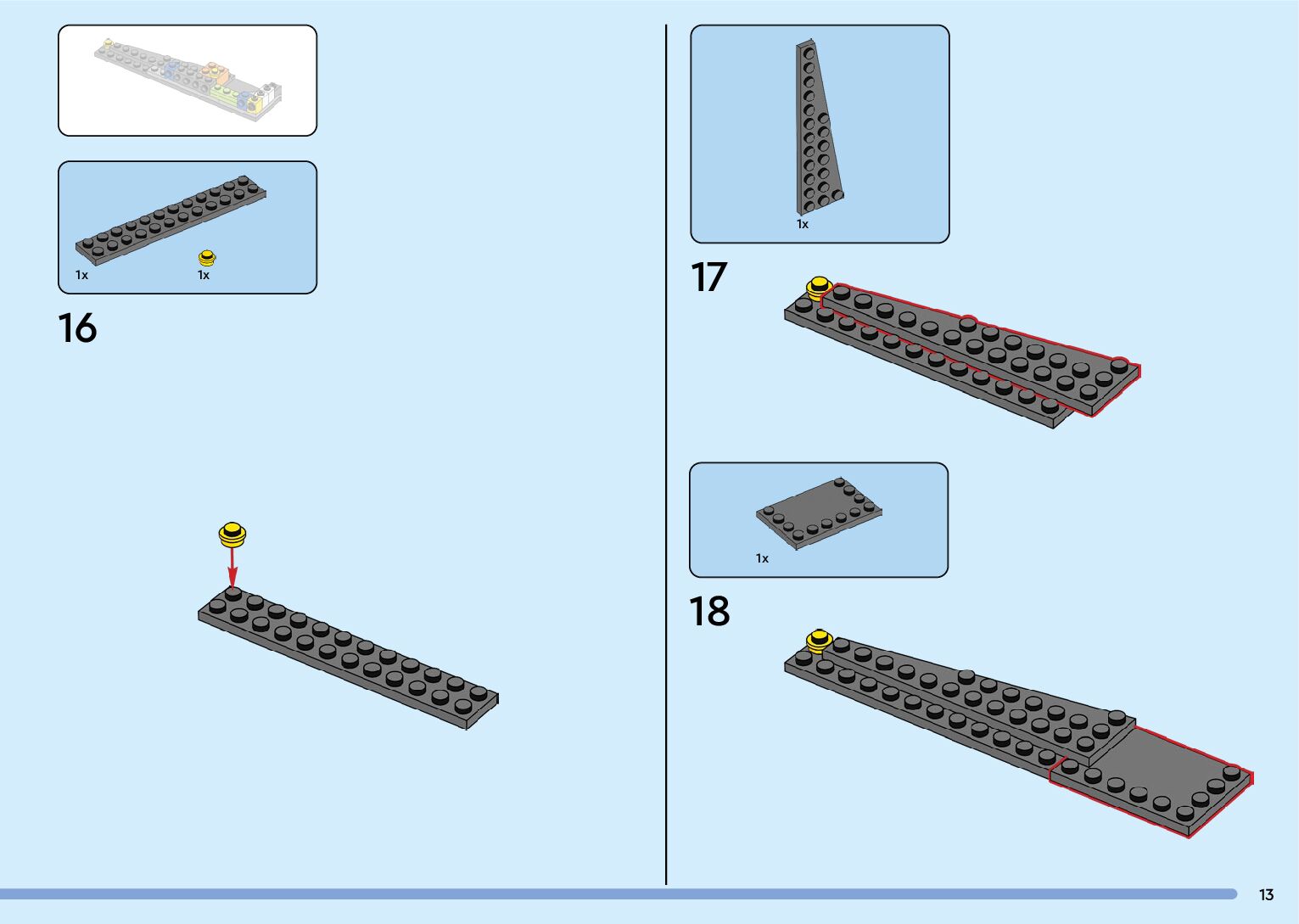 1x

1x

16

1x

17

1x

18

13