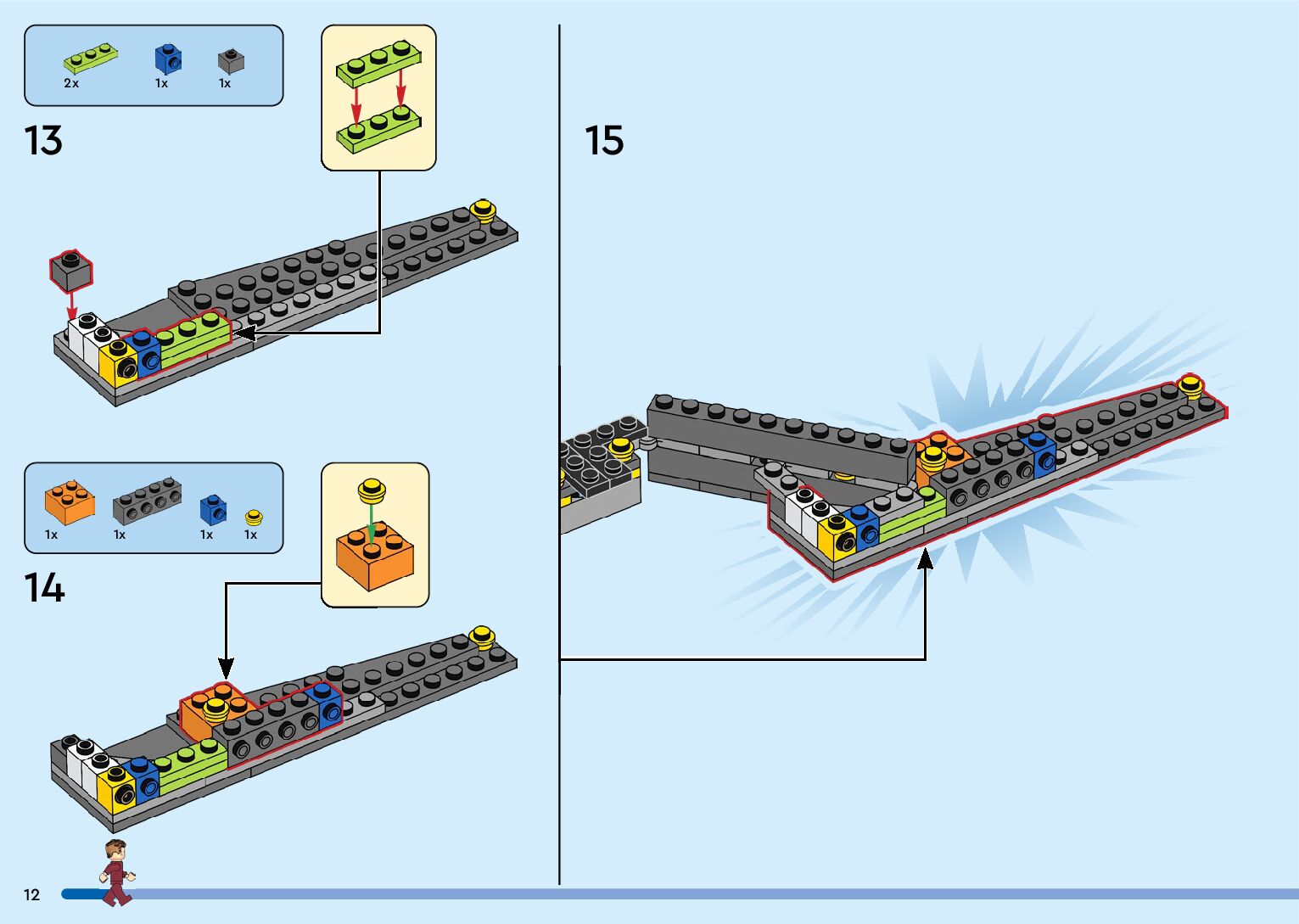 2x
1x
1x

13

1x
1x
1x
1x

14

15

12