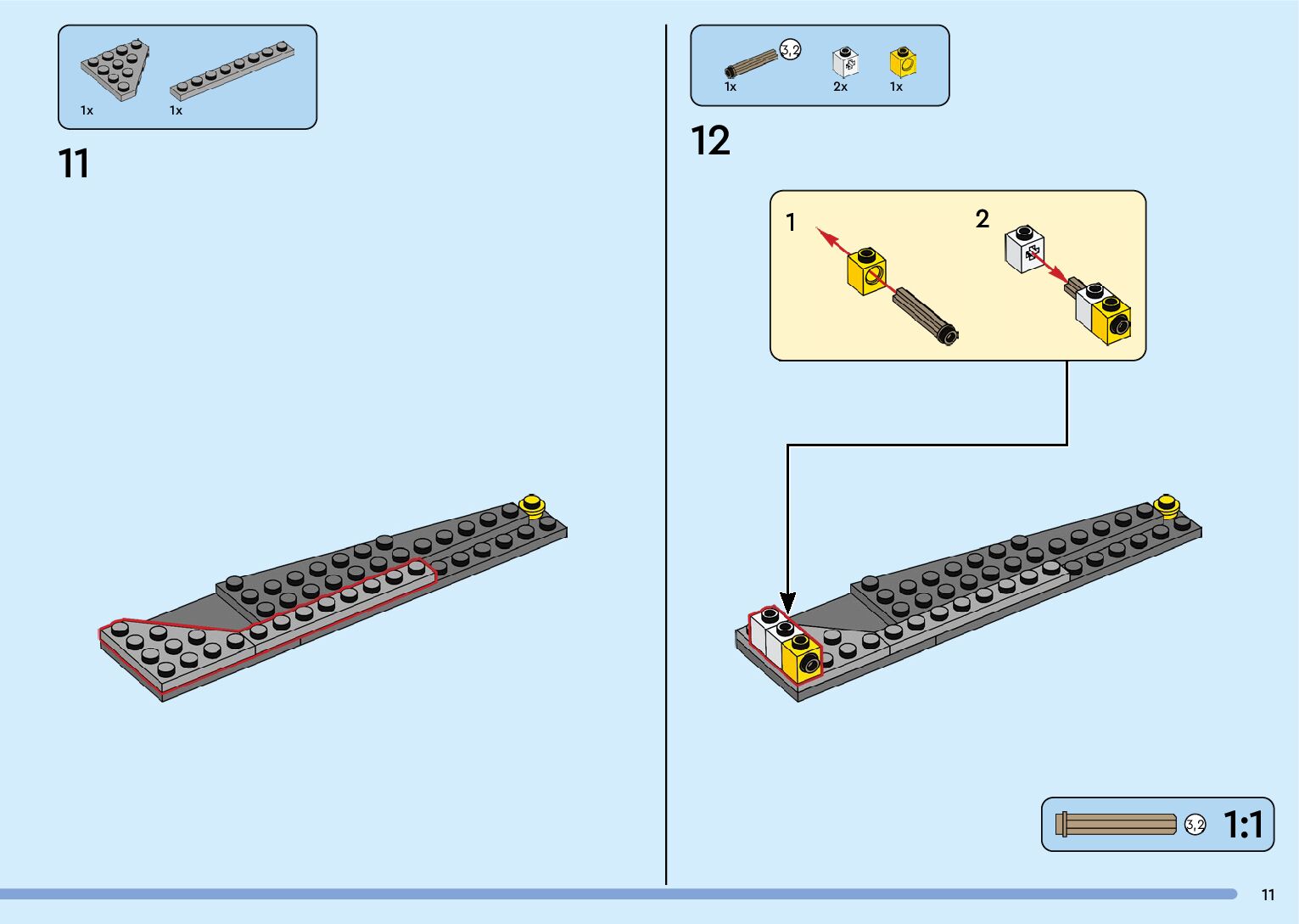 1x 1x

11

3,2
1x 2x 1x

12

1

2

3,2 1:1

11