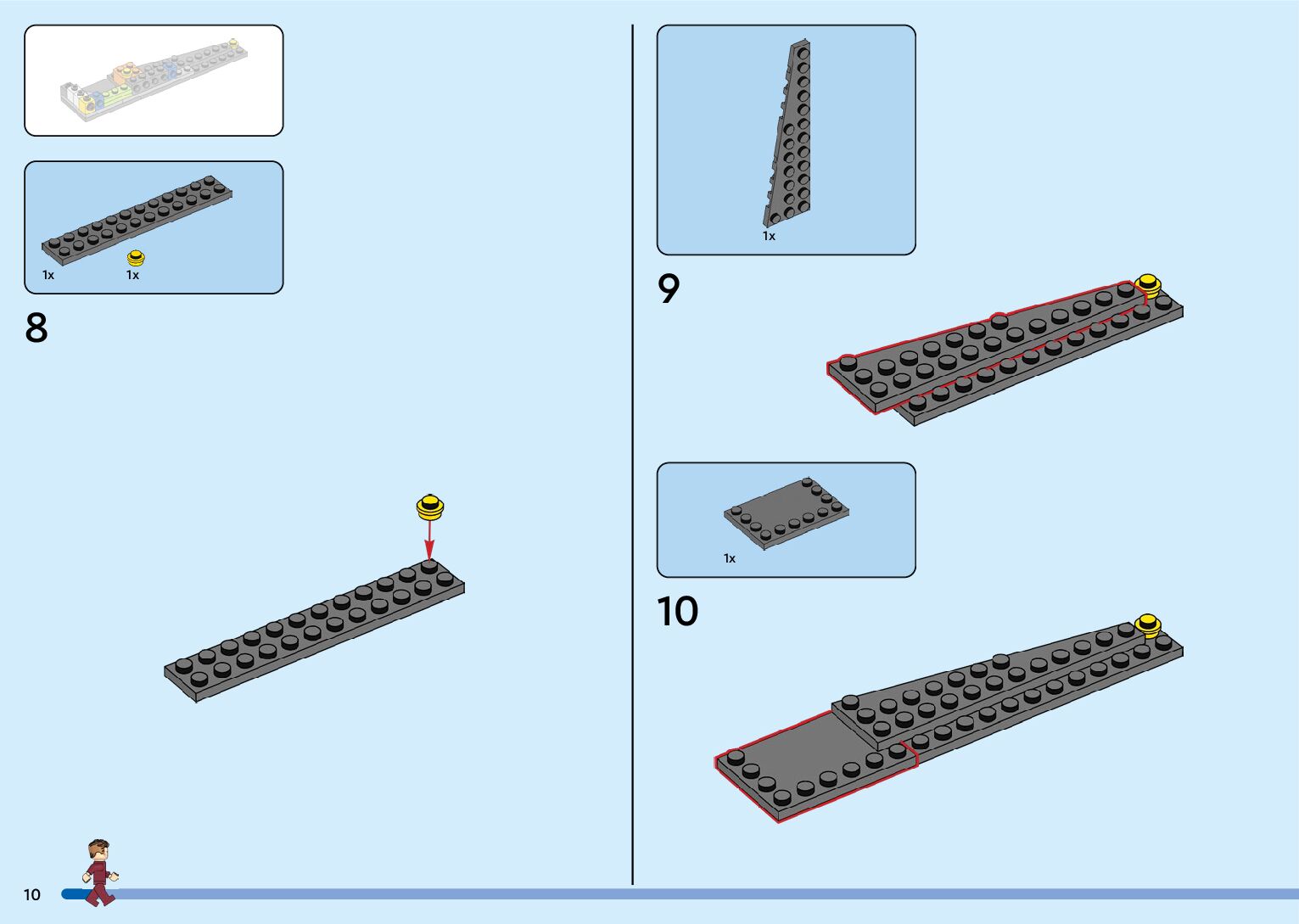 1x 1x

8

1x

9

1x

10

10