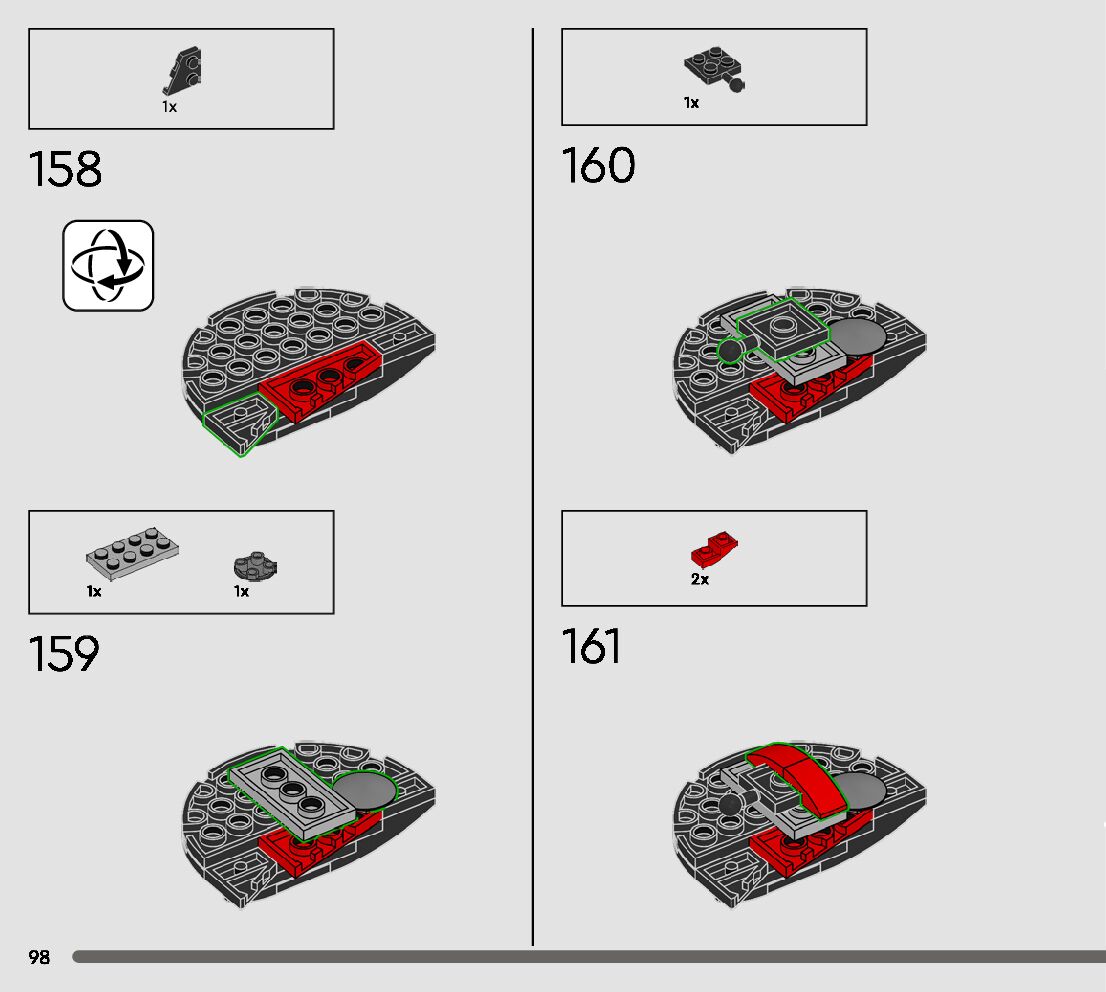 1x

158

1x 1x

159

1x

160

2x

161

98