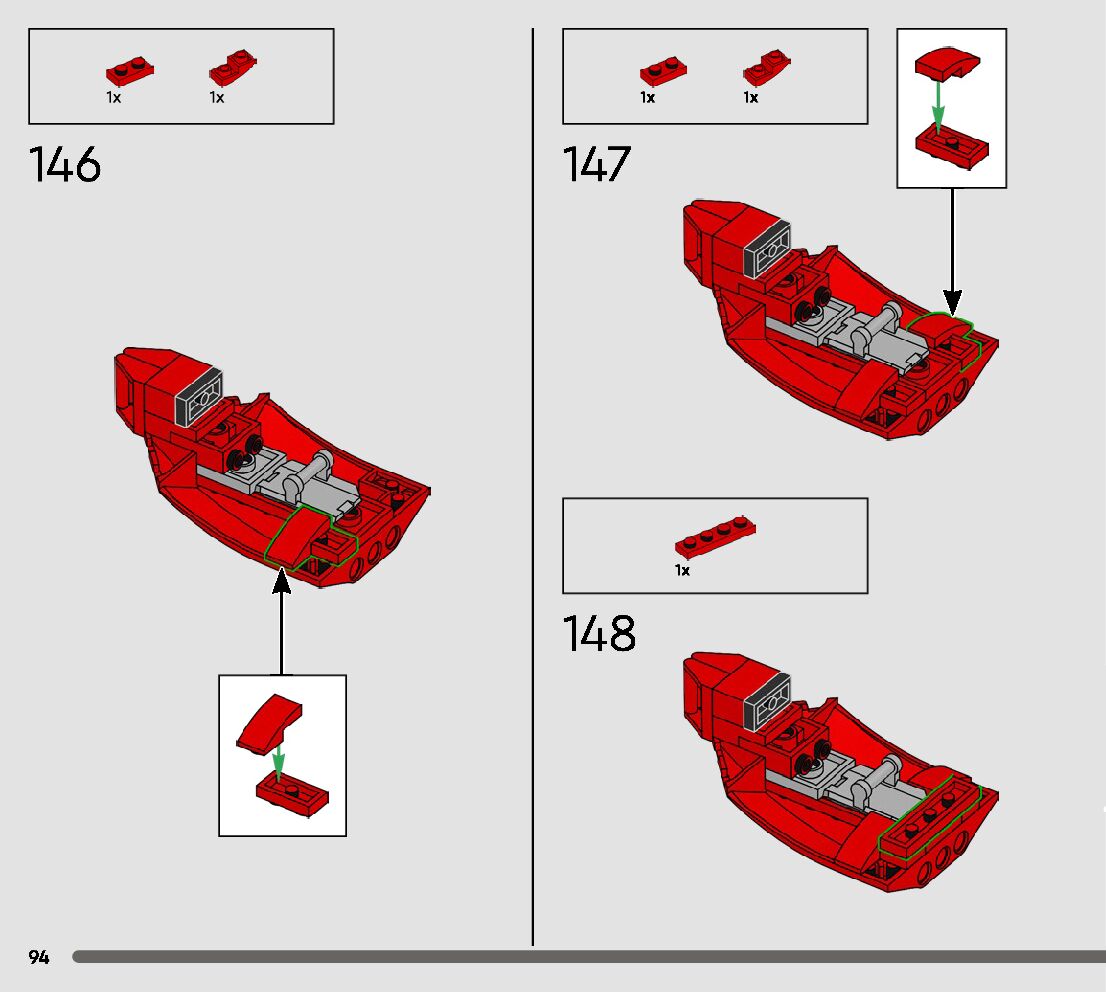 1x 1x

146

1x 1x

147

1x

148

94