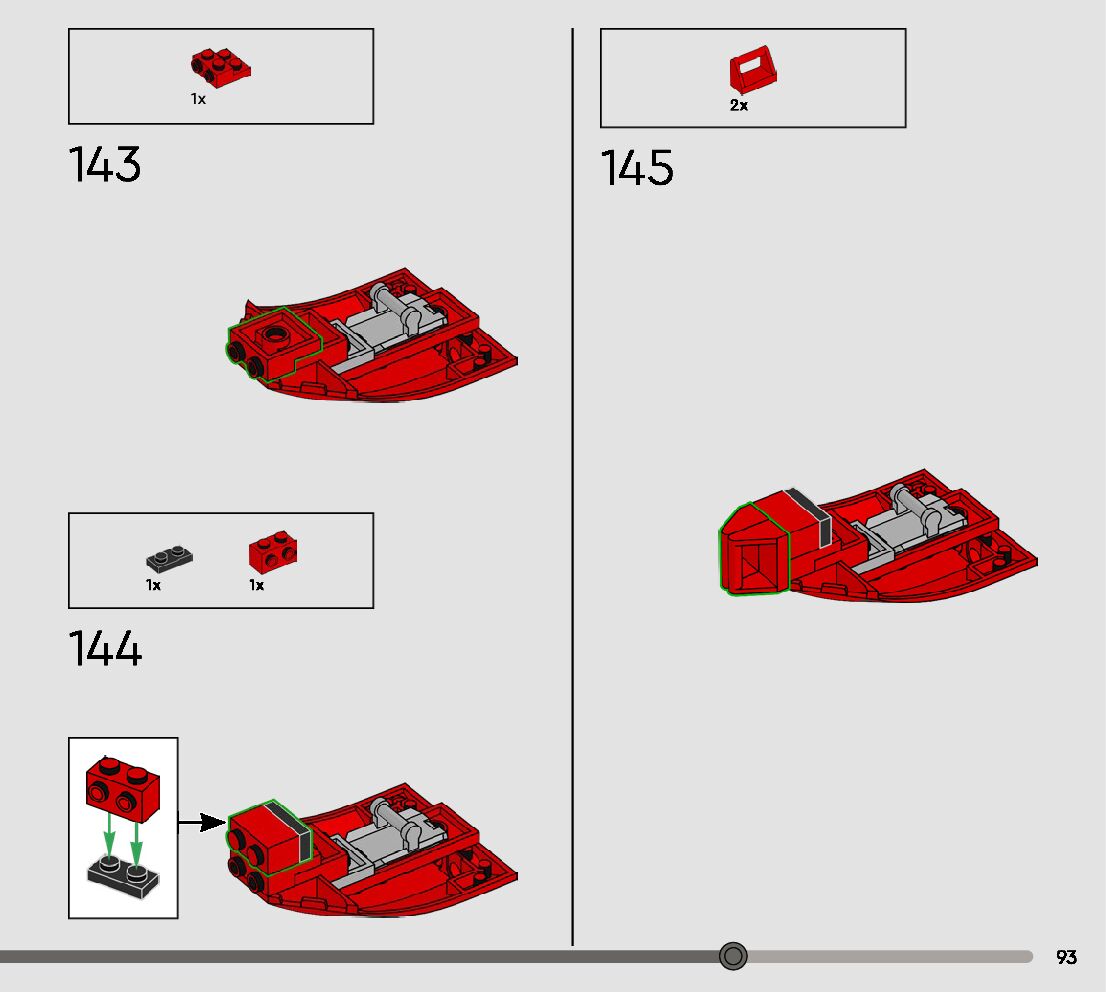 1x

143

1x 1x

144

2x

145

93