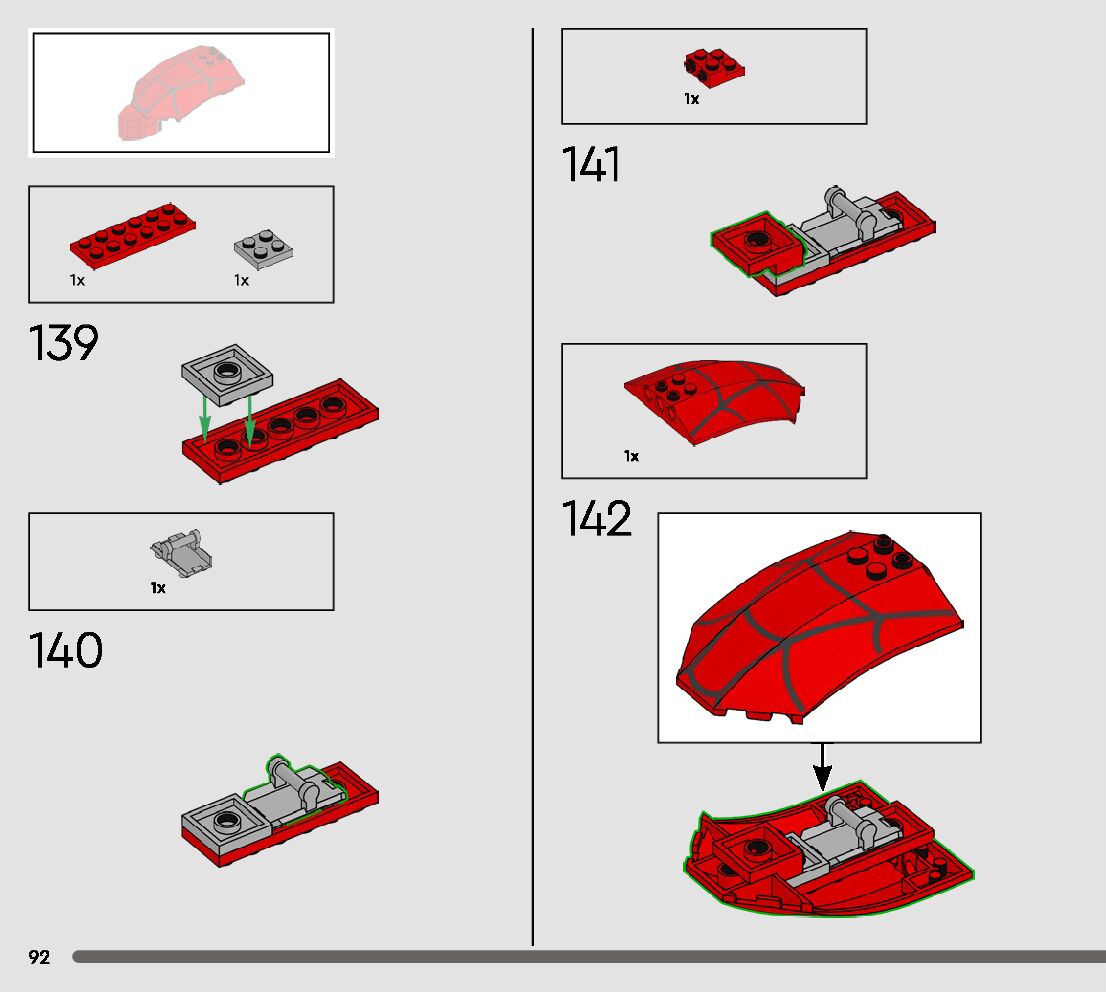 1x

1x

139

1x

140

1x

141

1x

142

92