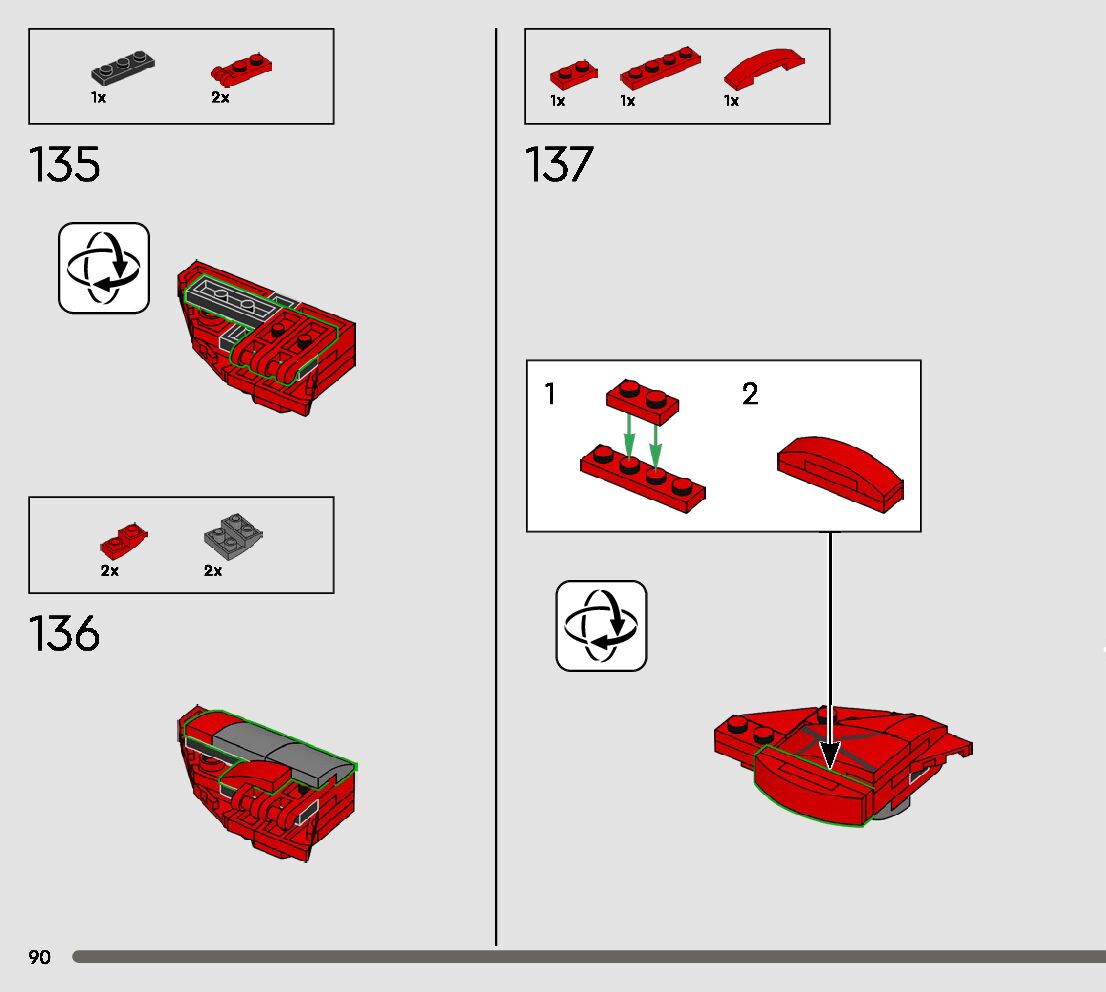 1x 2x

135

2x 2x

136

1x 1x 1x

137

1

2

90