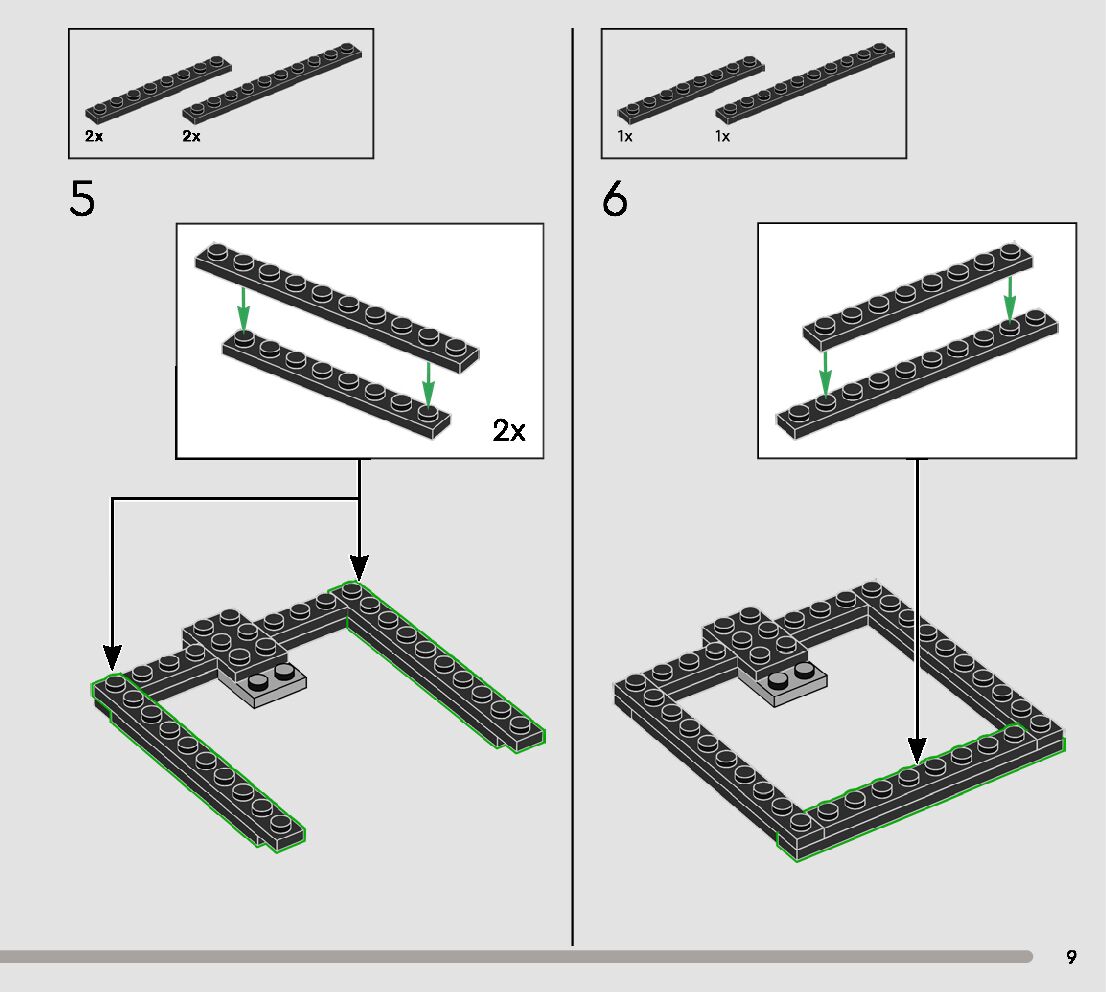 2x 2x

5

2x

1x 1x

6

9