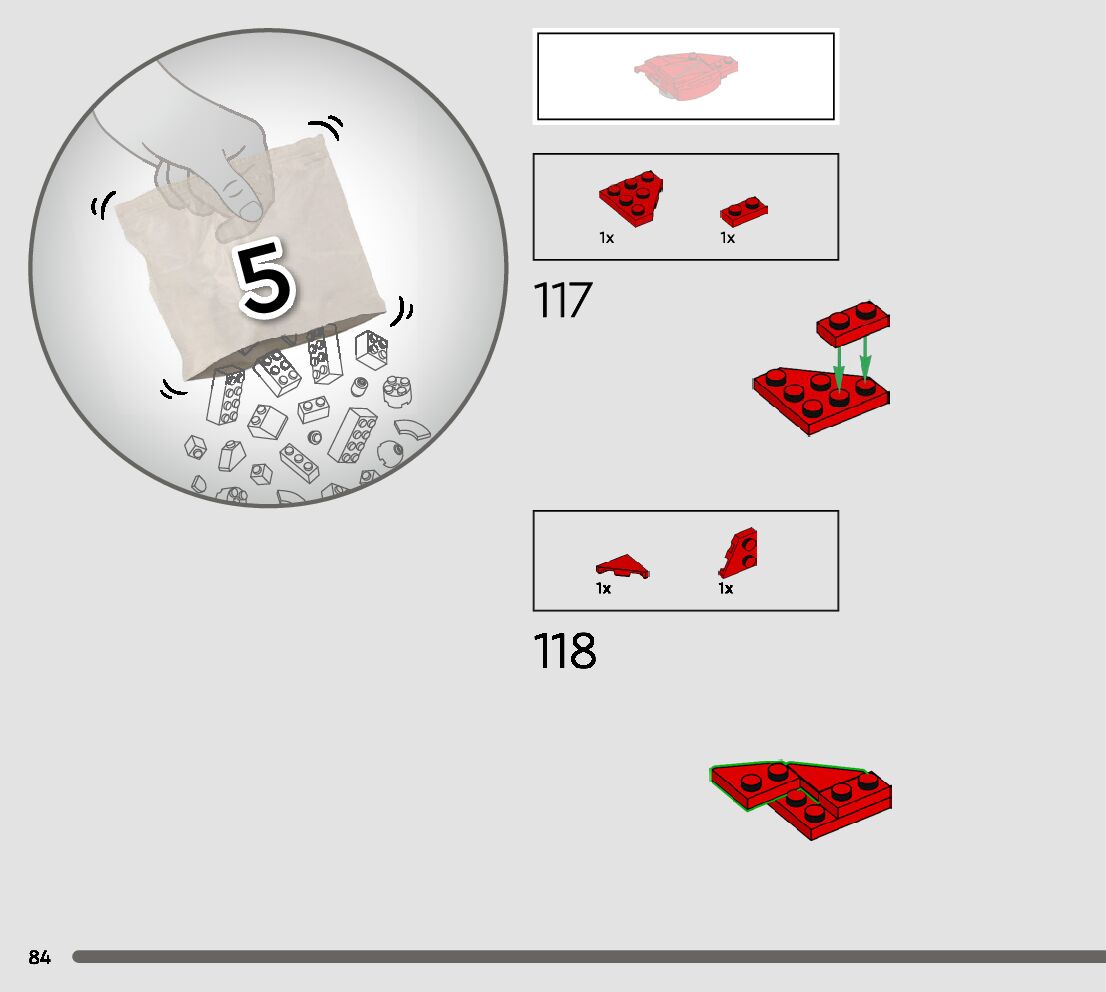 5

1x 1x

117

1x 1x

118

84