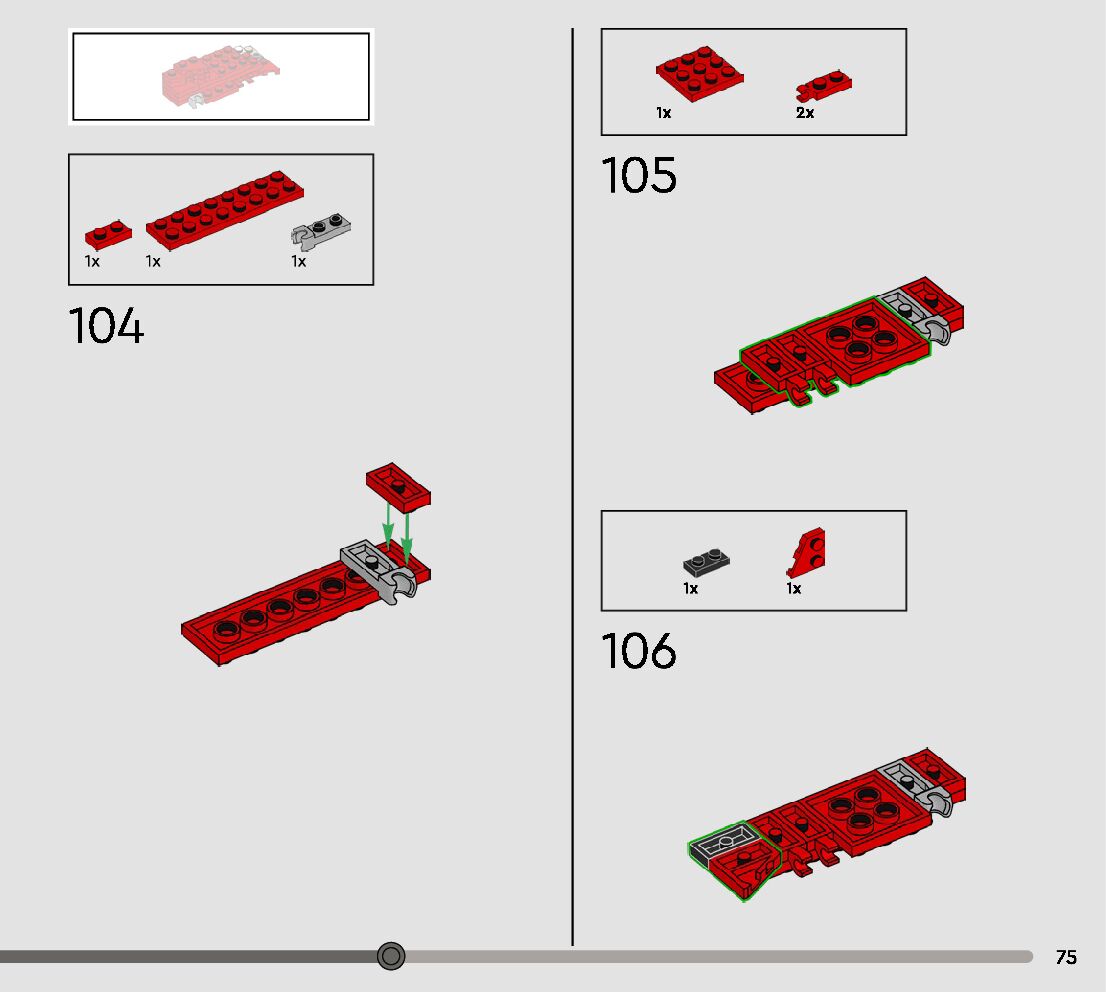 1x
1x
1x

104

1x
2x

105

1x
1x

106

75