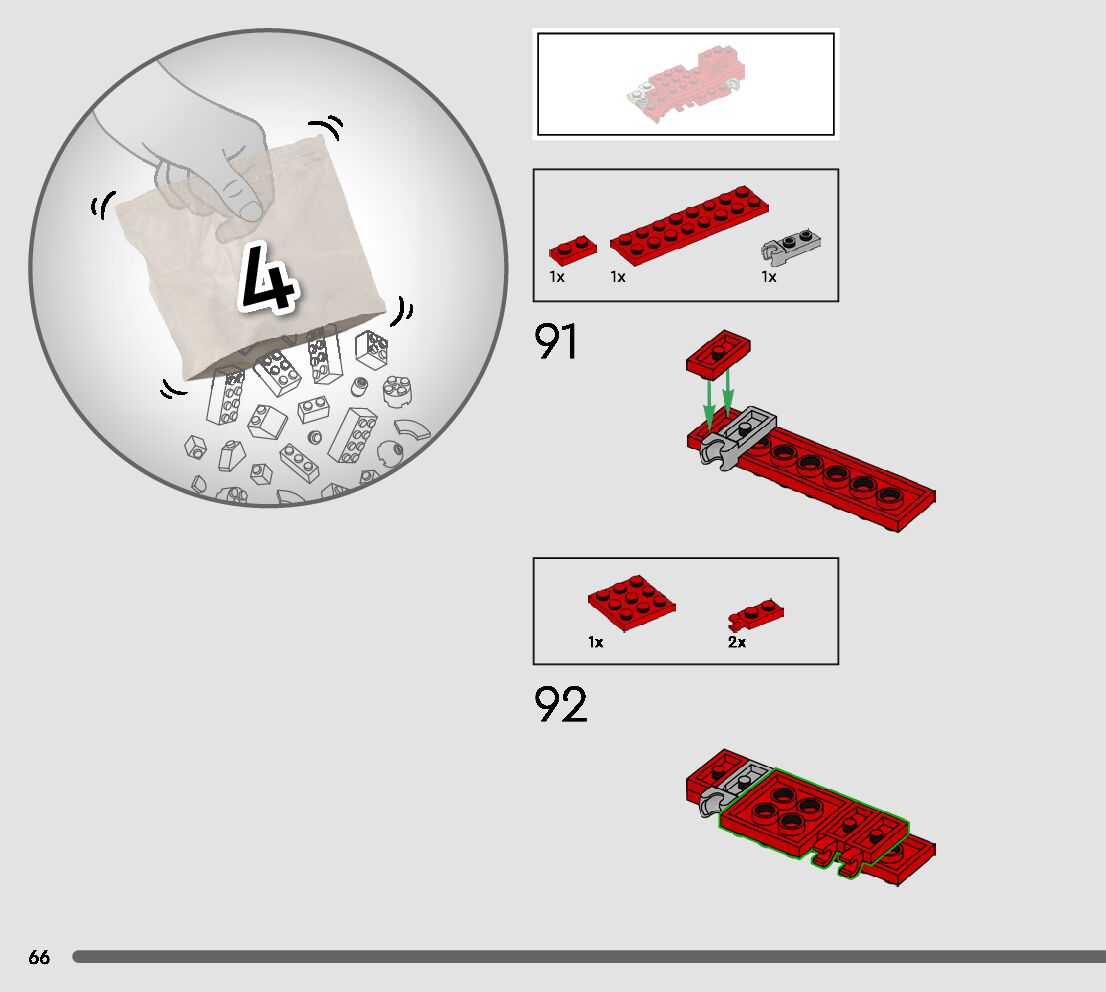 4

1x
1x
1x

91

1x
2x

92

66