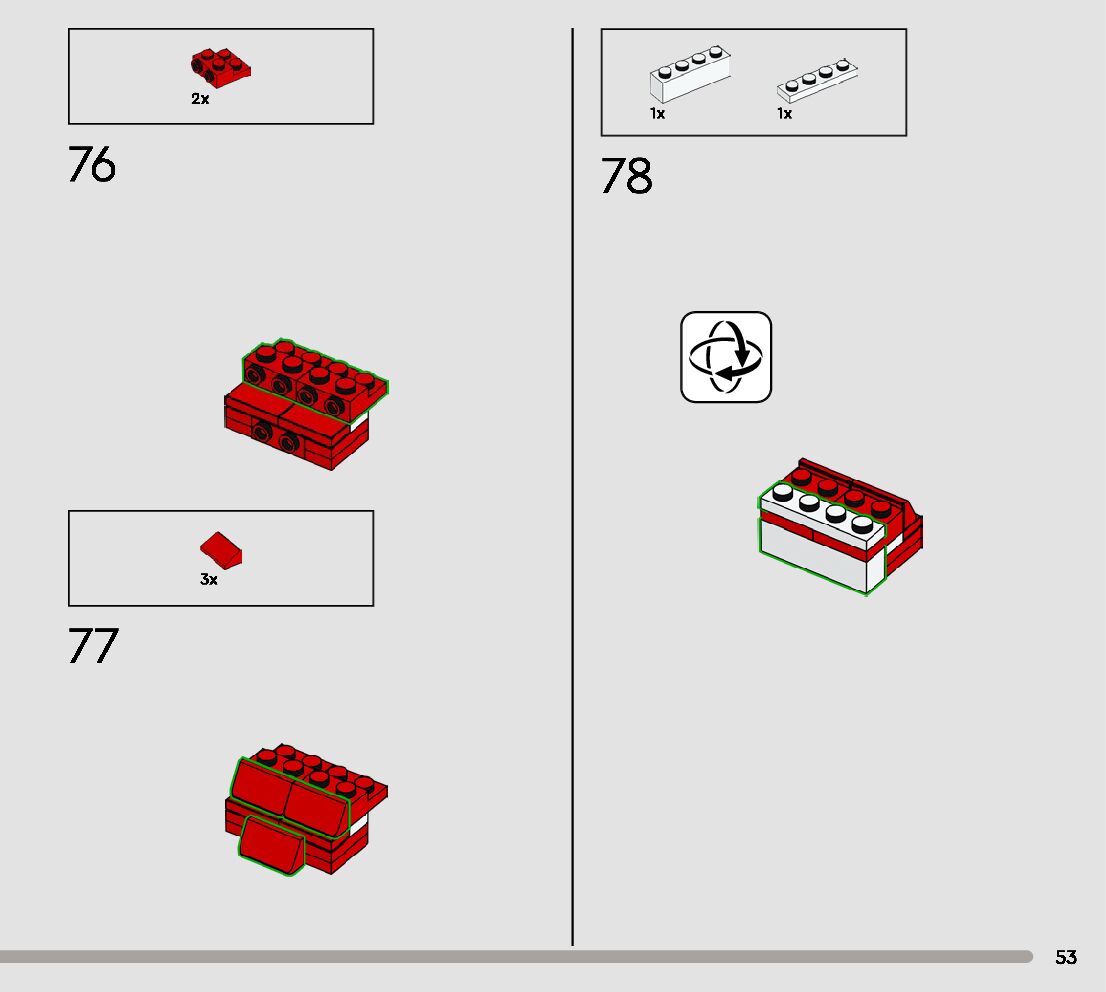 2x

76

3x

77

1x 1x

78

53