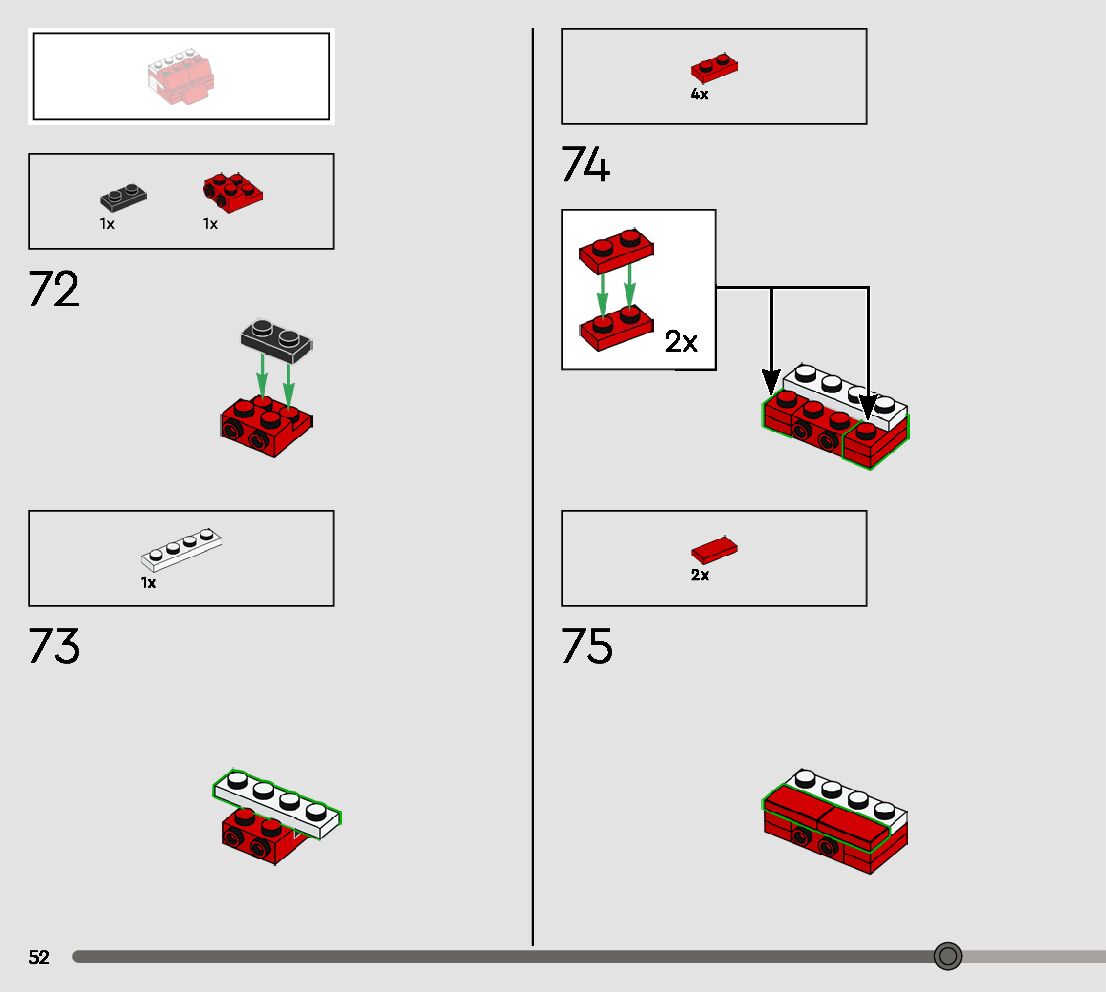 1x

1x

72

1x

73

4x

74

2x

2x

75

52