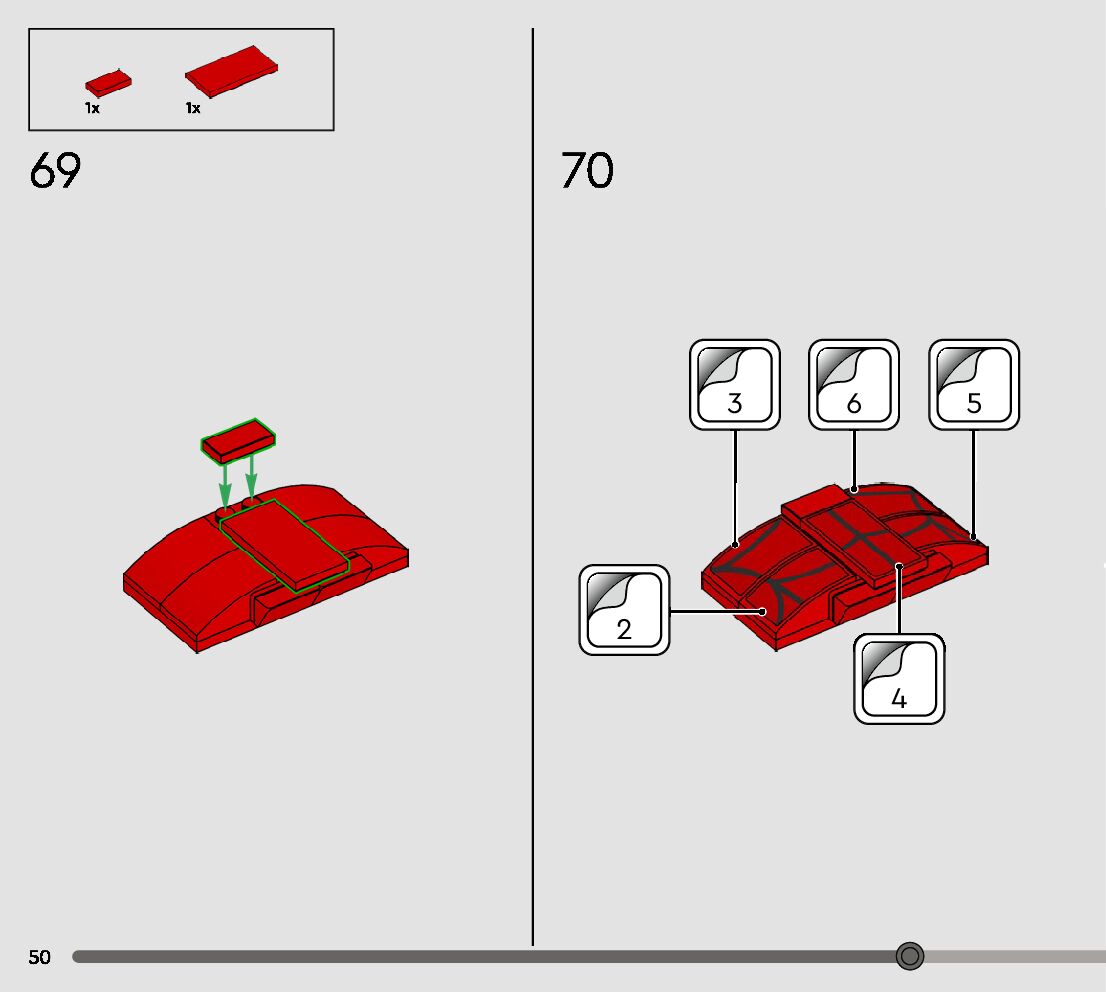 1x
1x

69

70

3
6
5
2
4

50