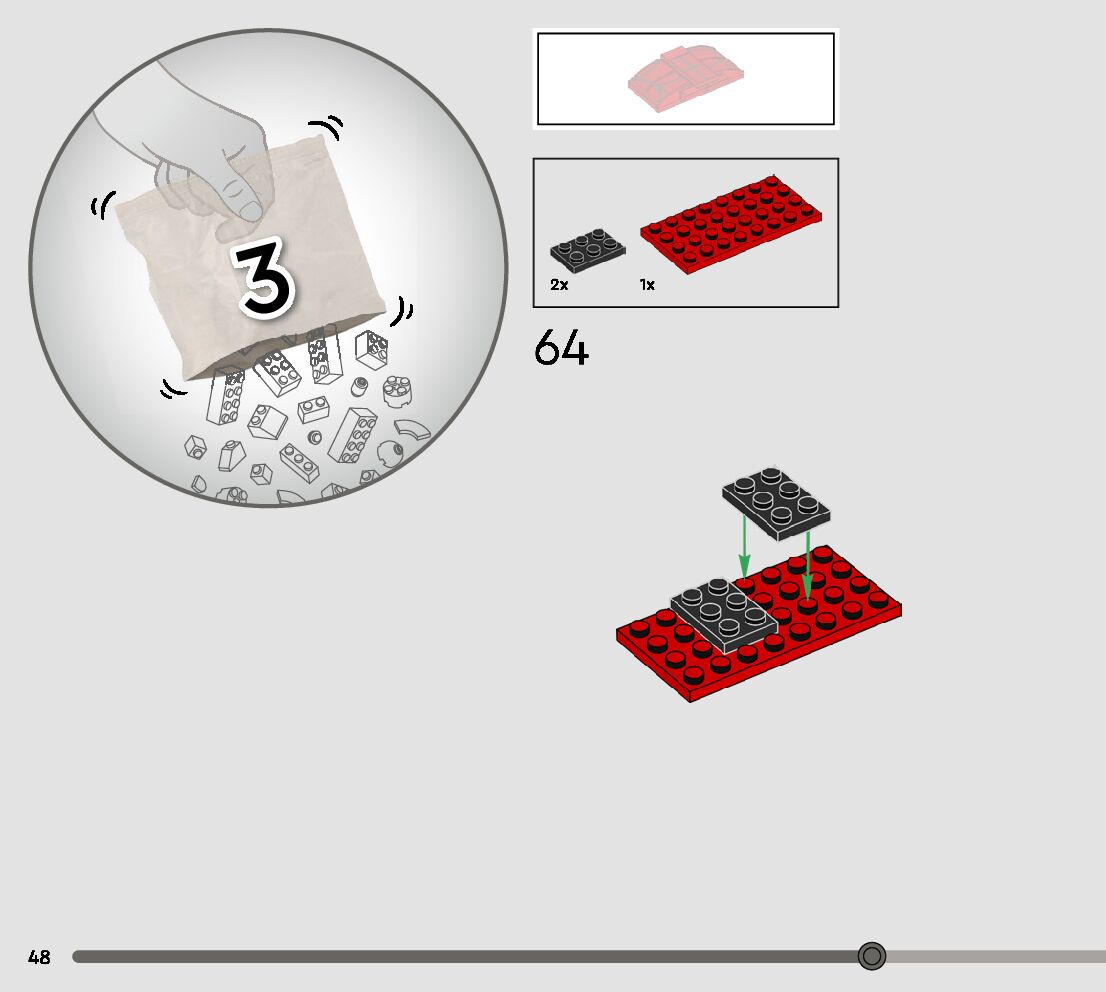 3

2x

1x

64

48