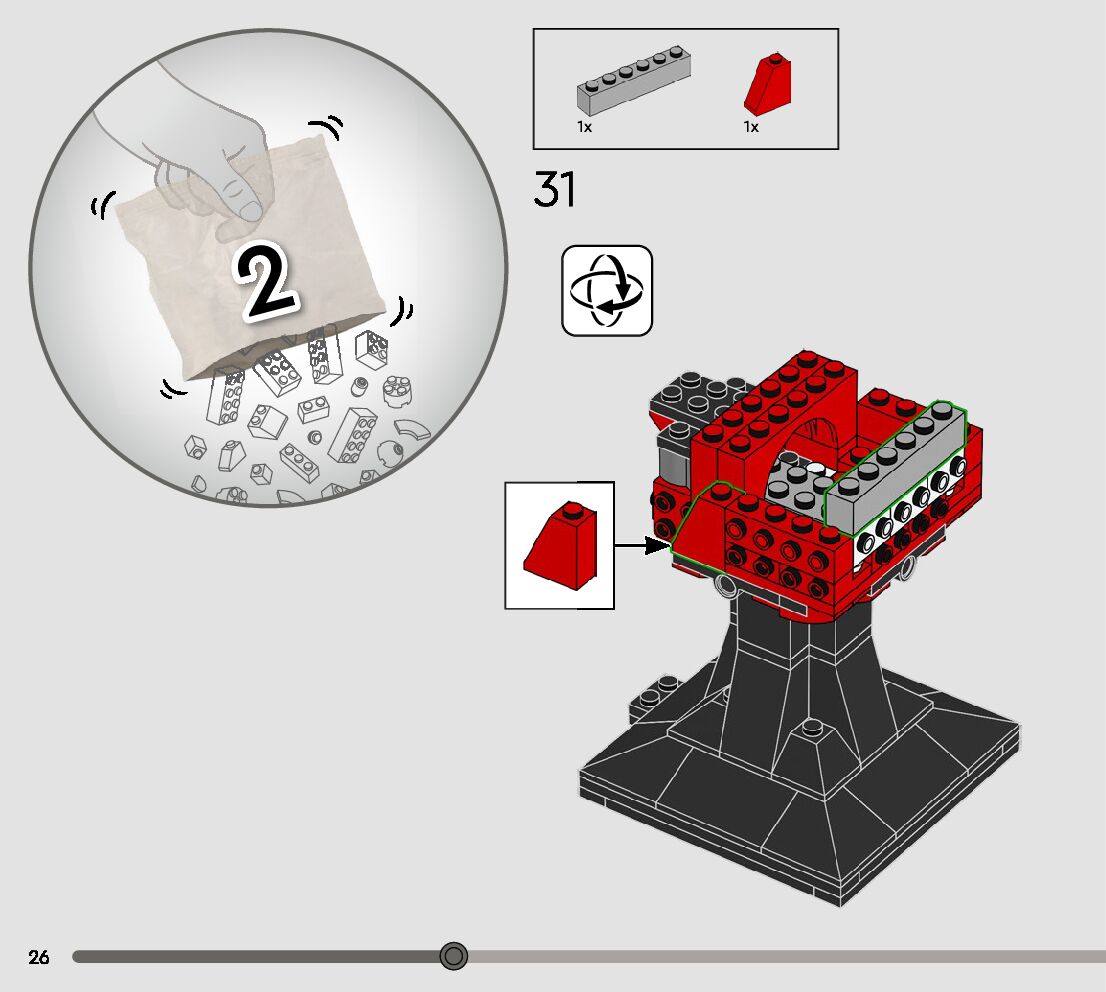 2

1x 1x

31

26