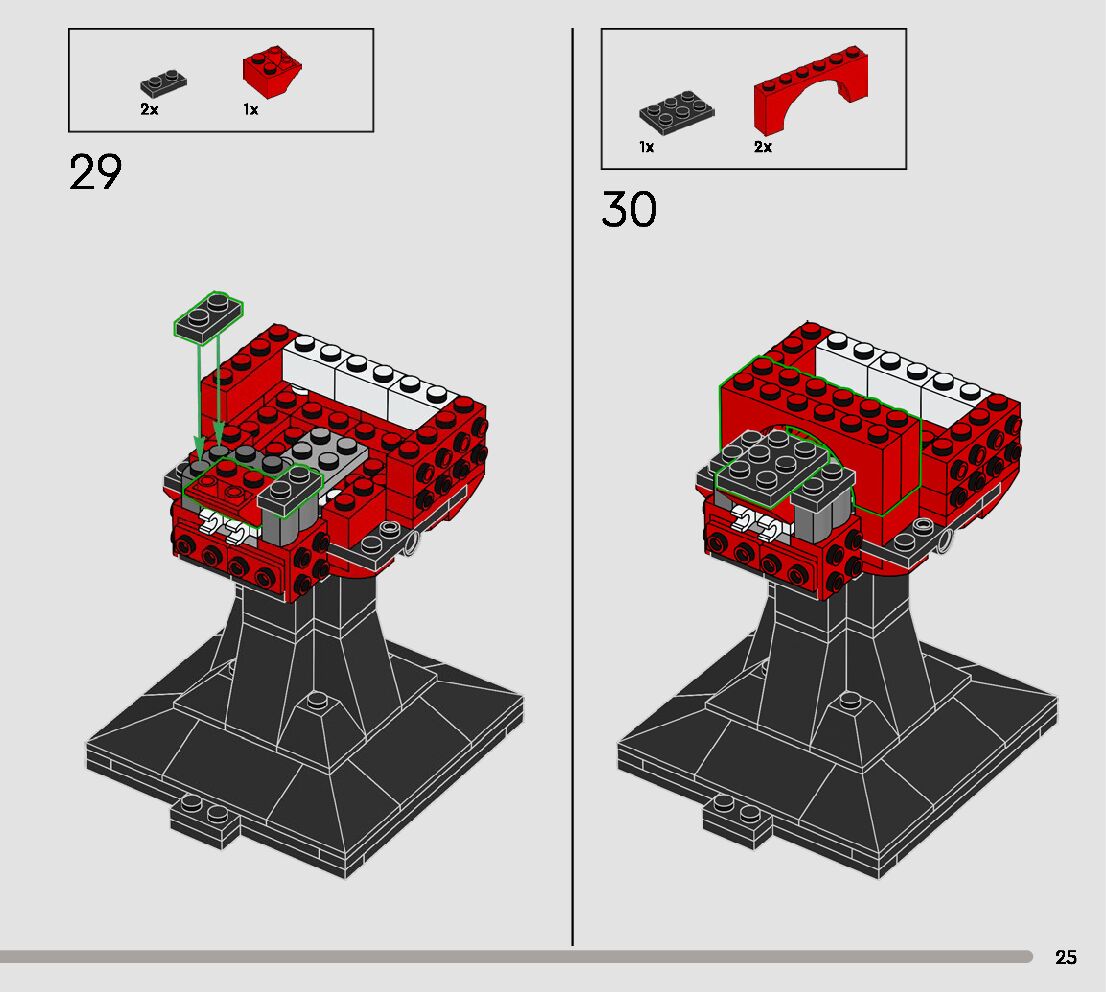 2x 1x

29

1x 2x

30

25