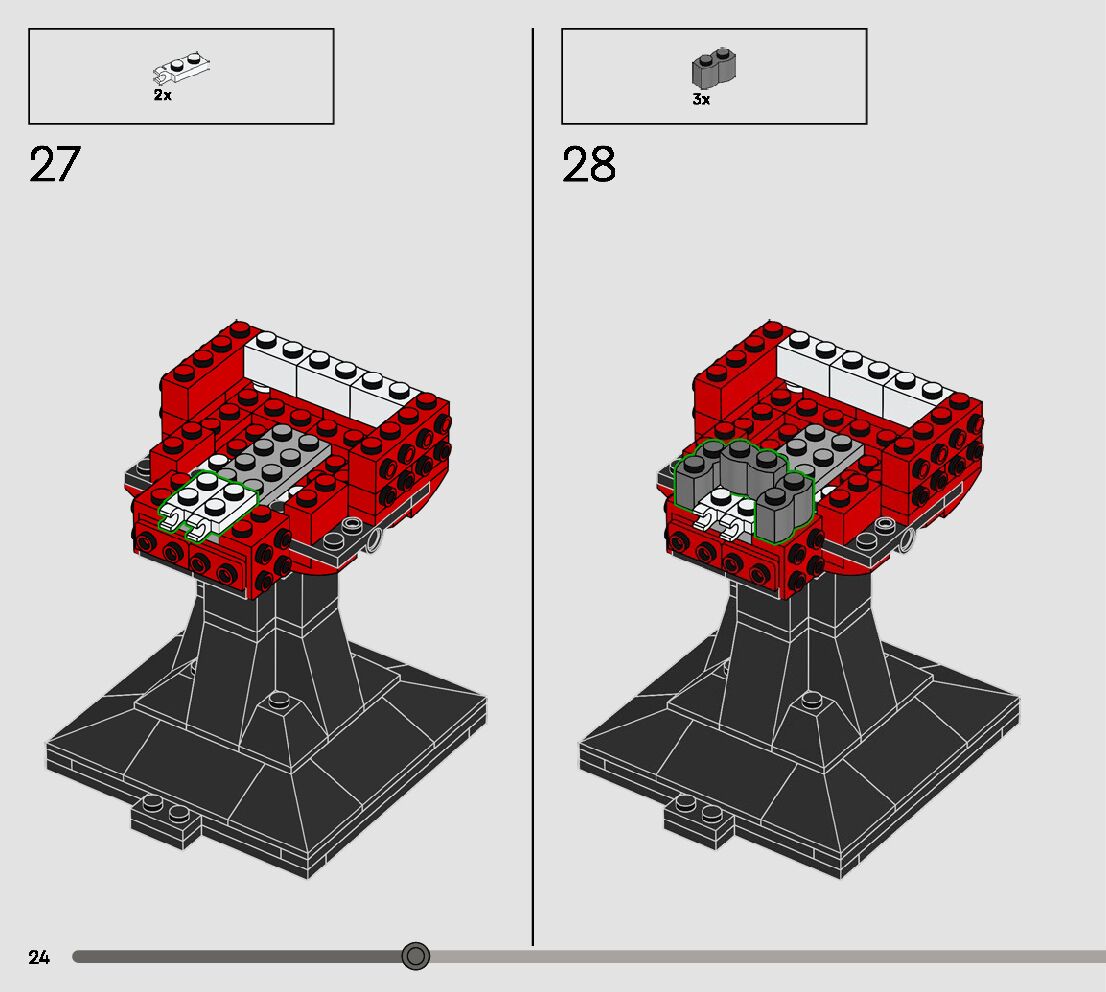 2x

27

3x

28

24