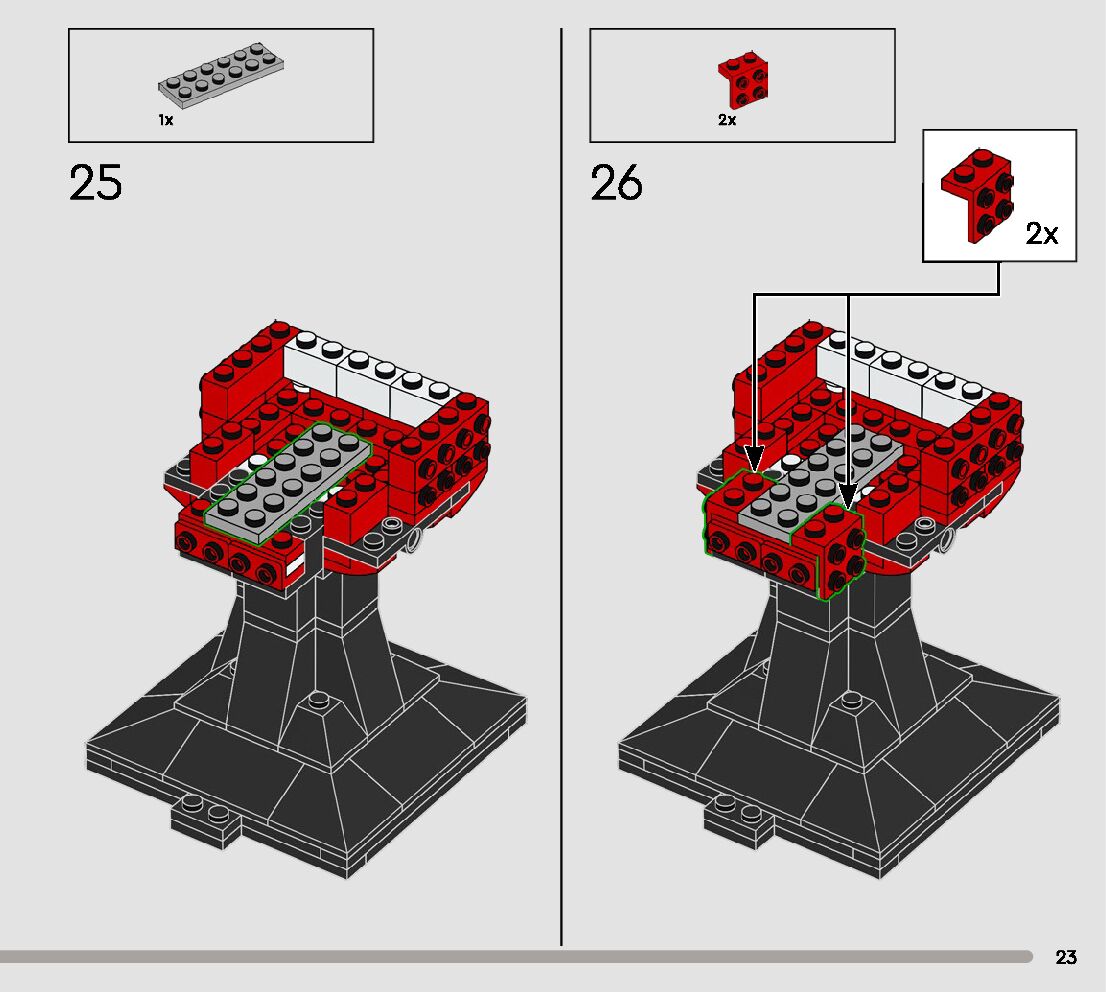 1x

25

2x

26

2x

23