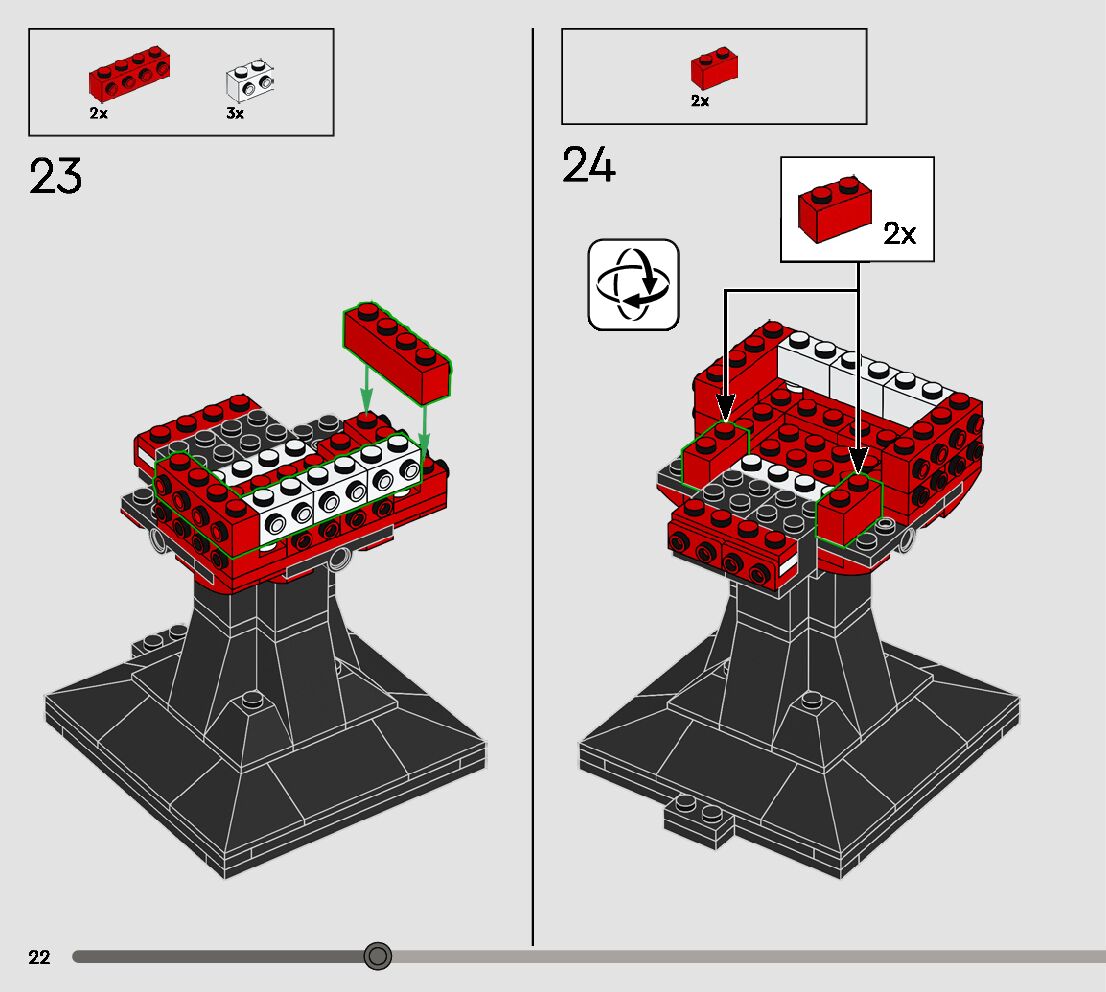 2x 3x

23

2x

24

2x

22