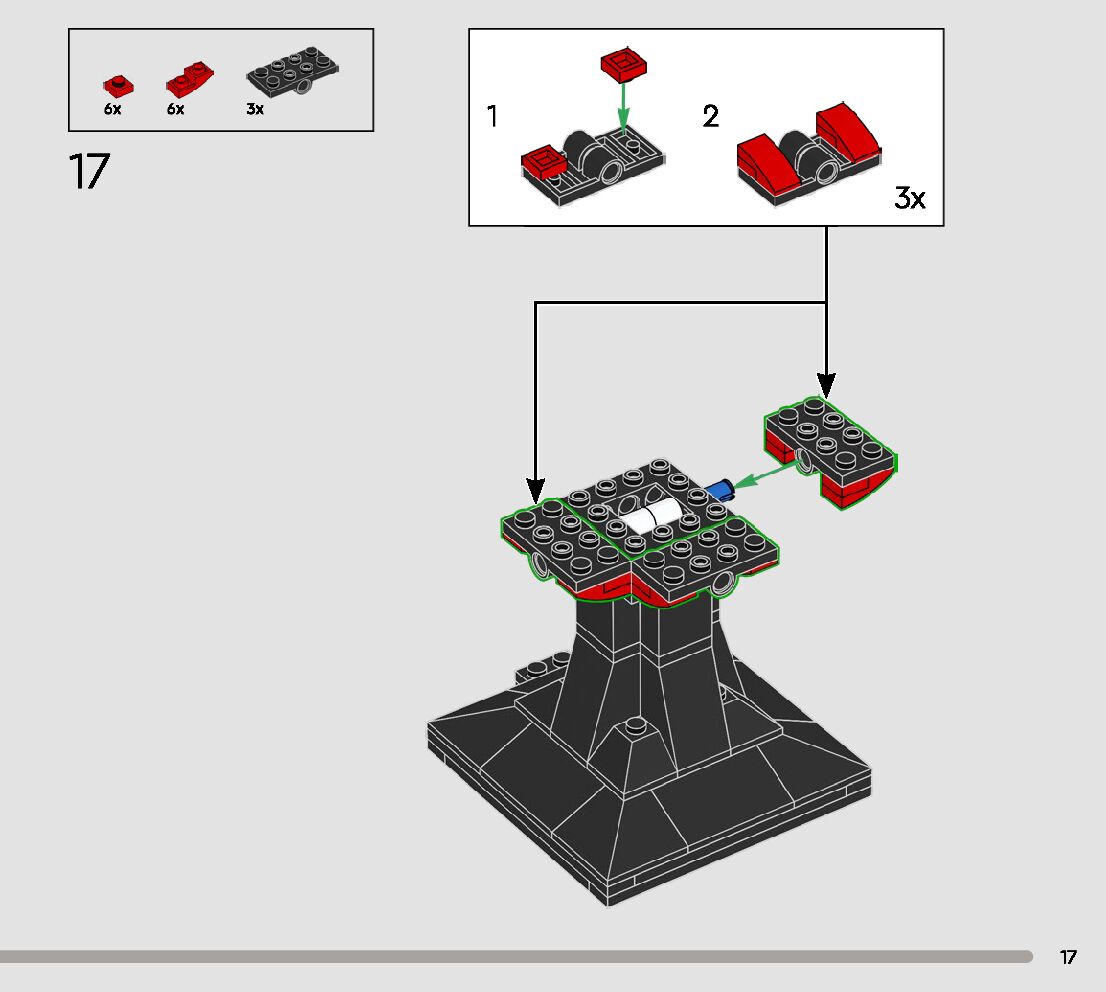 6x 6x 3x

17

1

2

3x

17