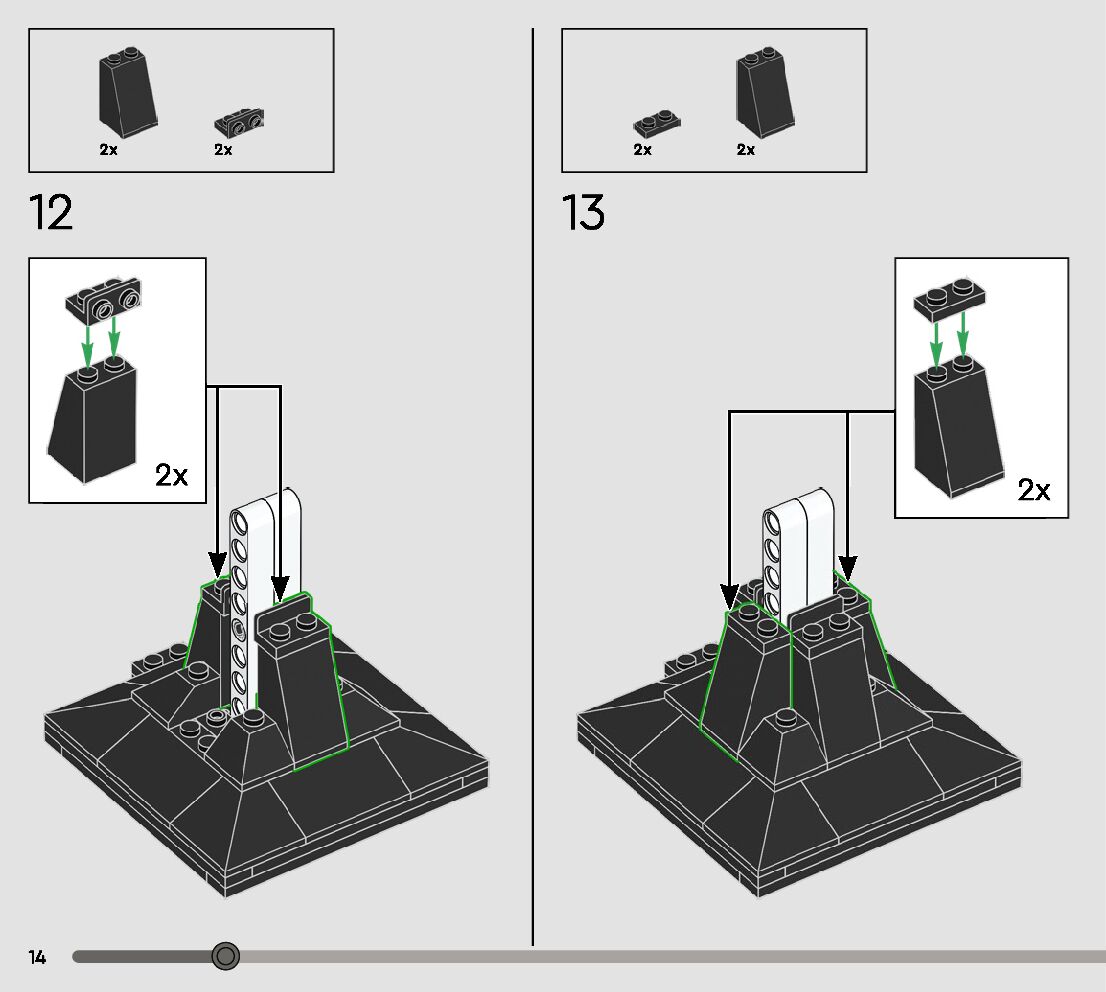 2x 2x

12

2x

2x 2x

13

2x

14