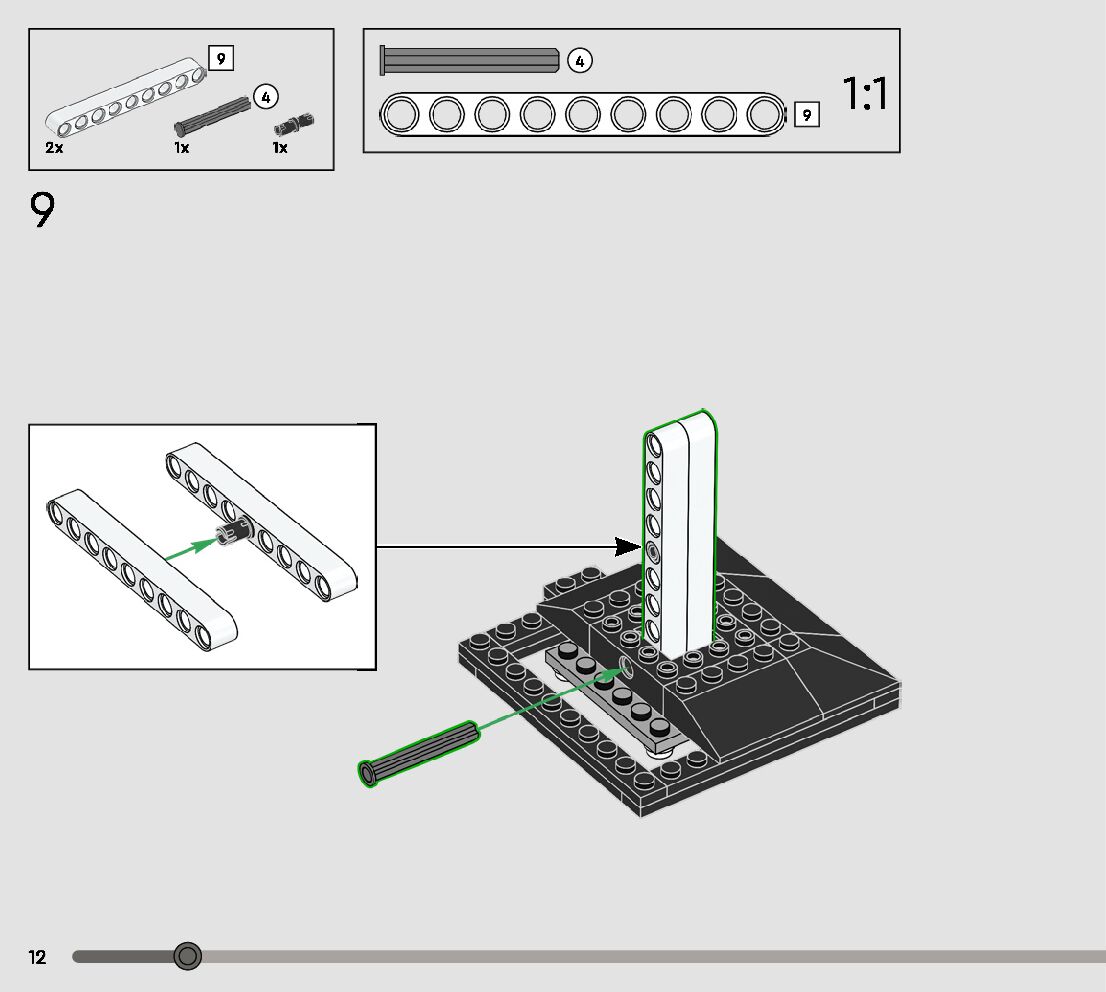 9
4
2x
1x
1x

4
9
1:1

9

12