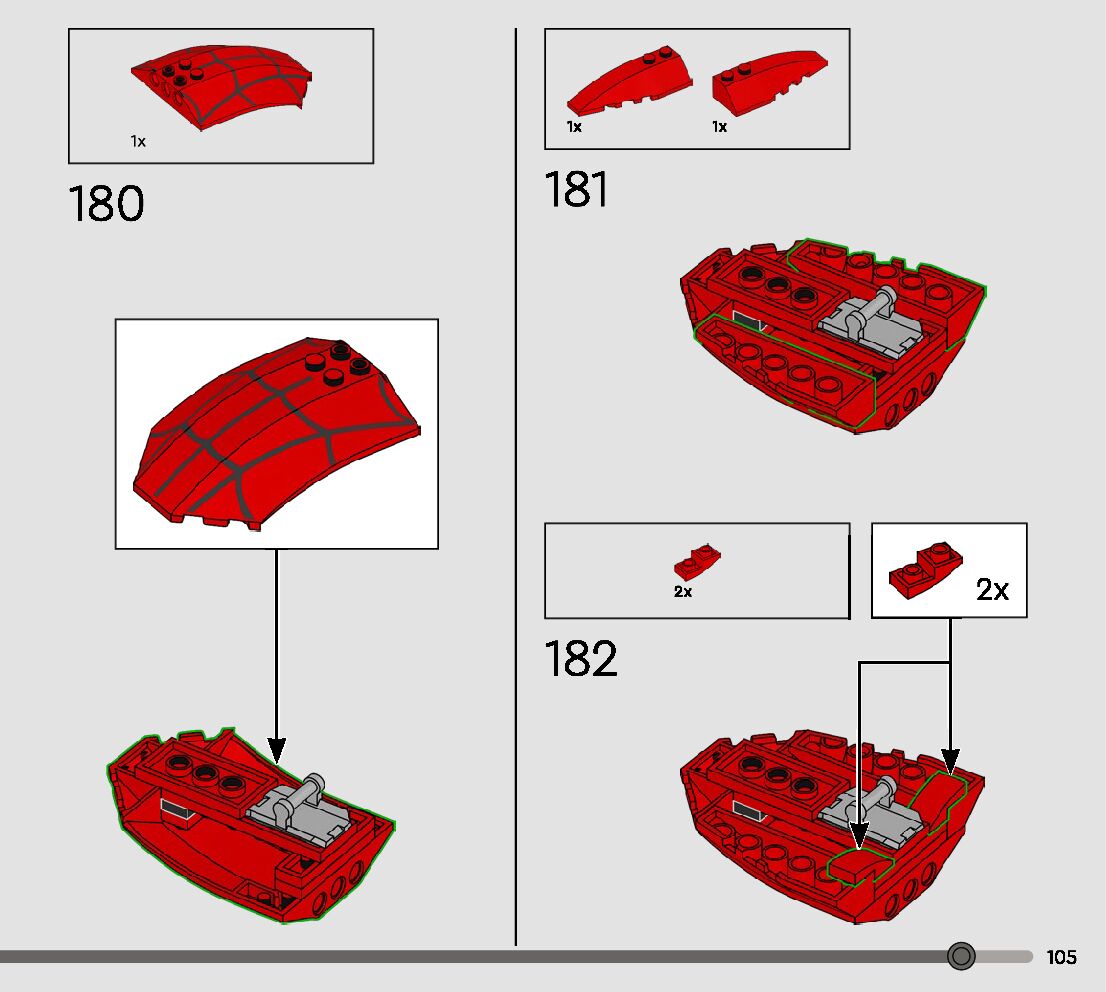 1x

180

1x

1x

181

2x

2x

182

105