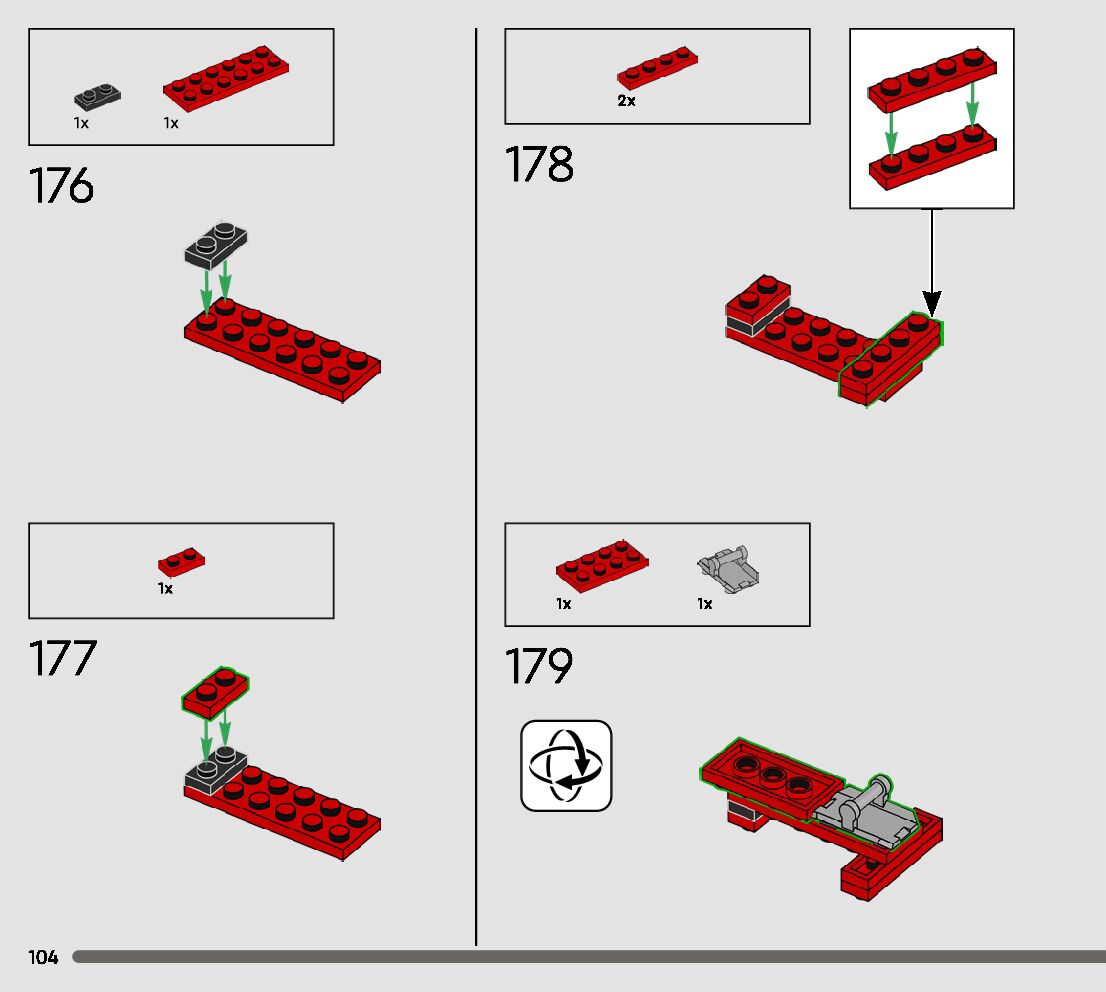 1x 1x

176

1x

177

2x

178

1x 1x

179

104