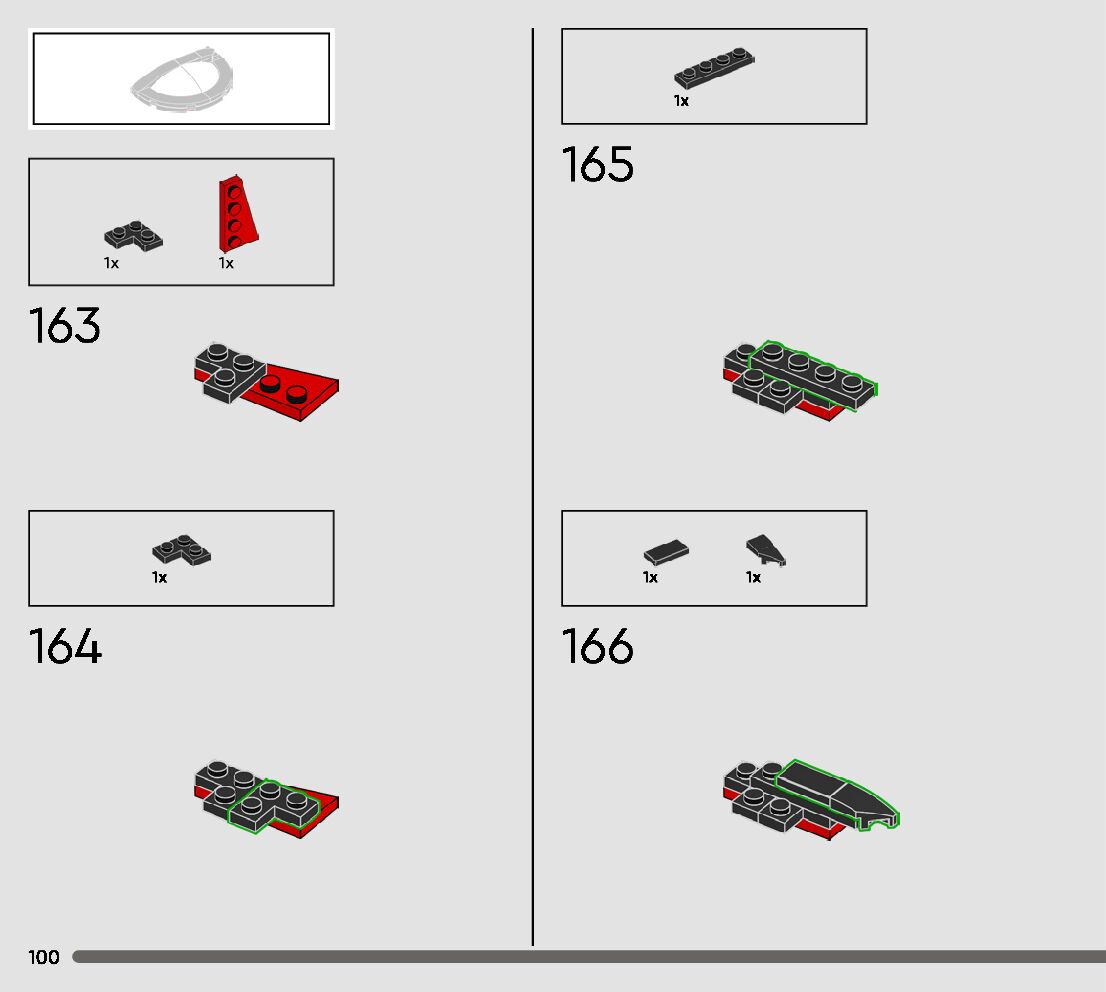 1x 1x

163

1x

164

1x

165

1x 1x

166

100