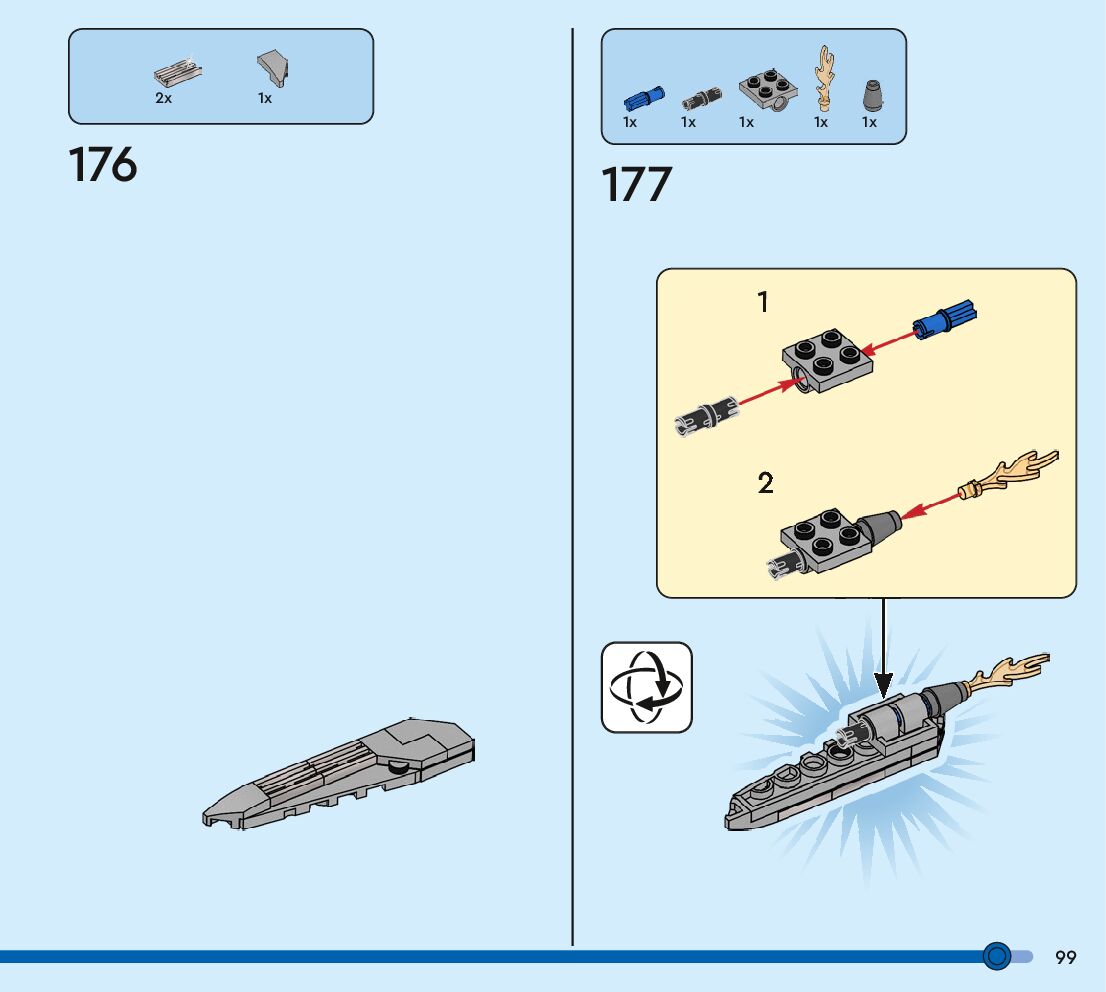 2x 1x

176

1x 1x 1x 1x 1x

177

1

2

99