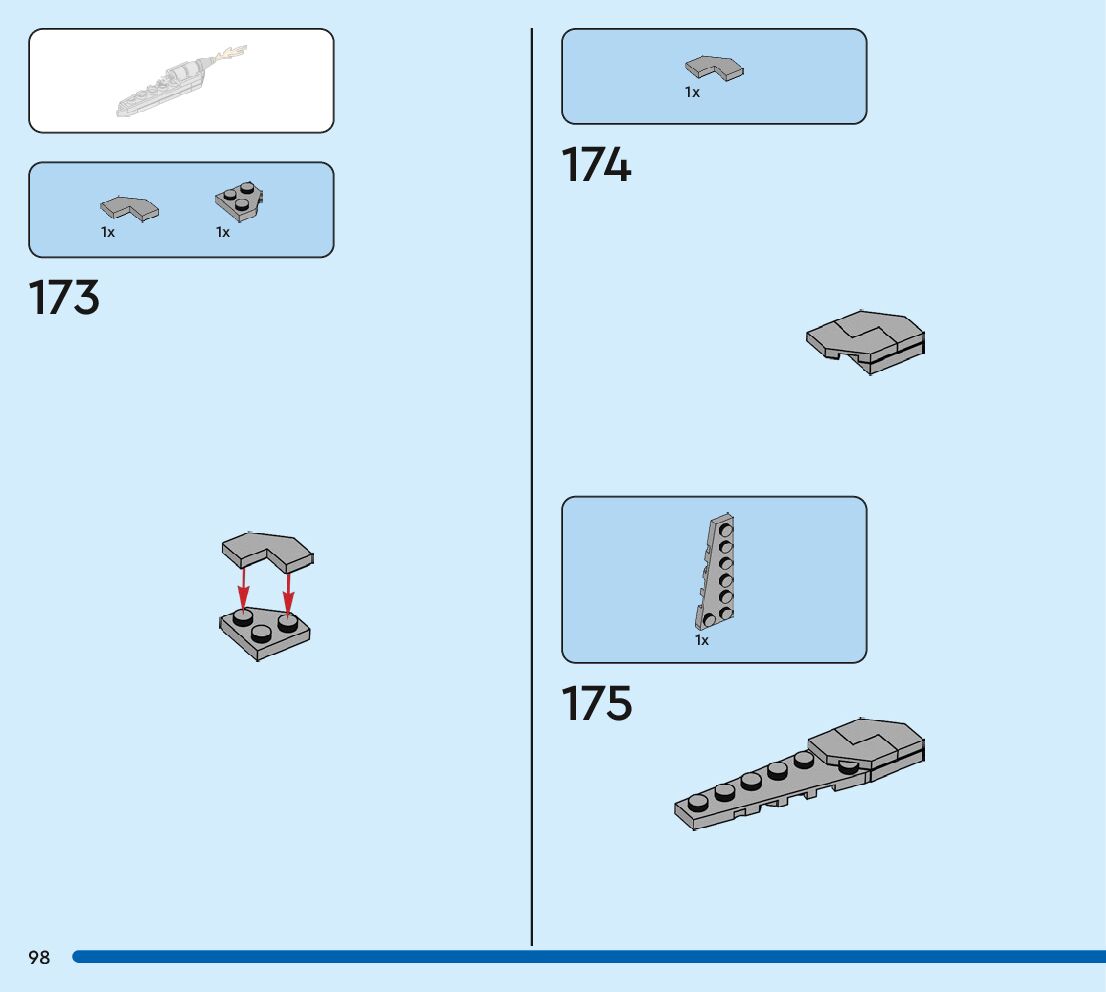 1x

1x

173

1x

174

1x

175

98