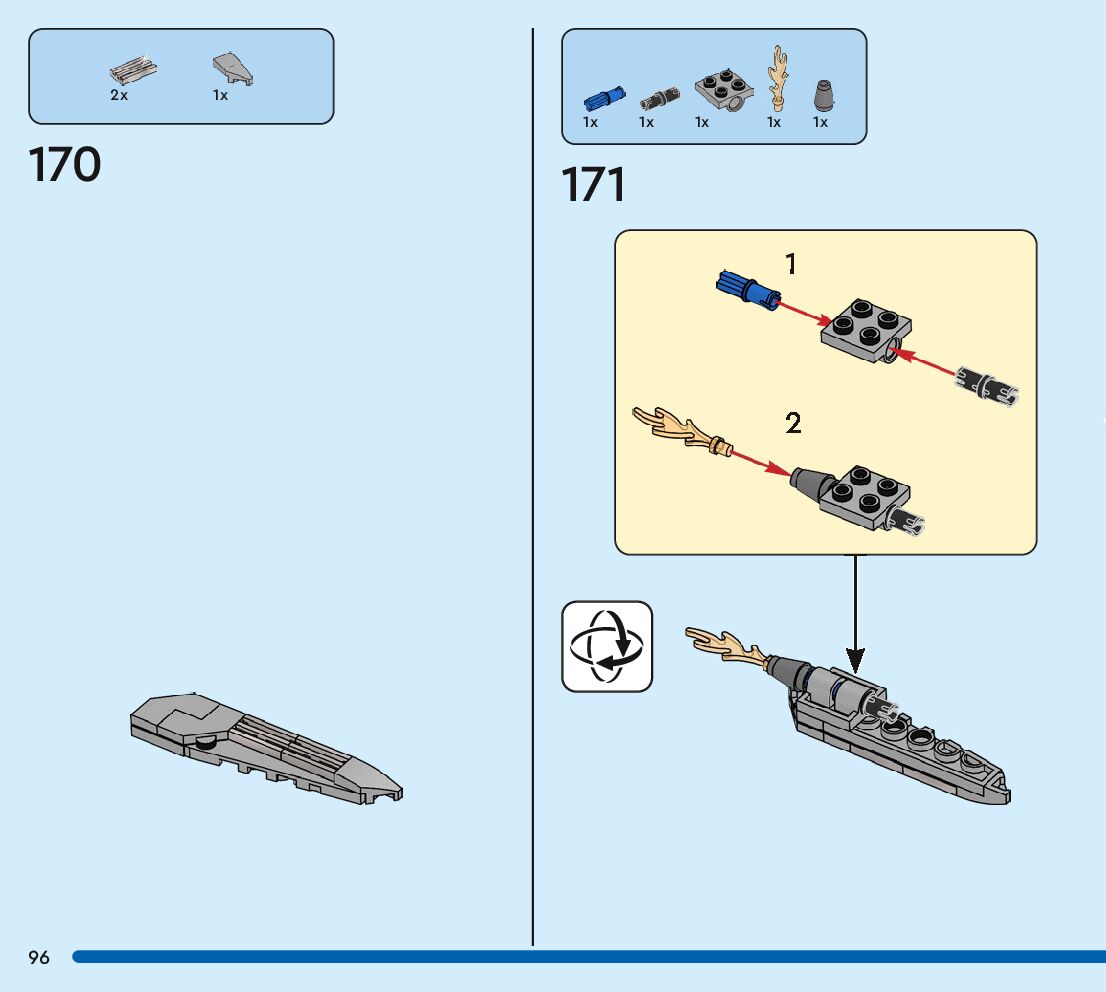 2x 1x

170

1x 1x 1x 1x 1x

171

1

2

96