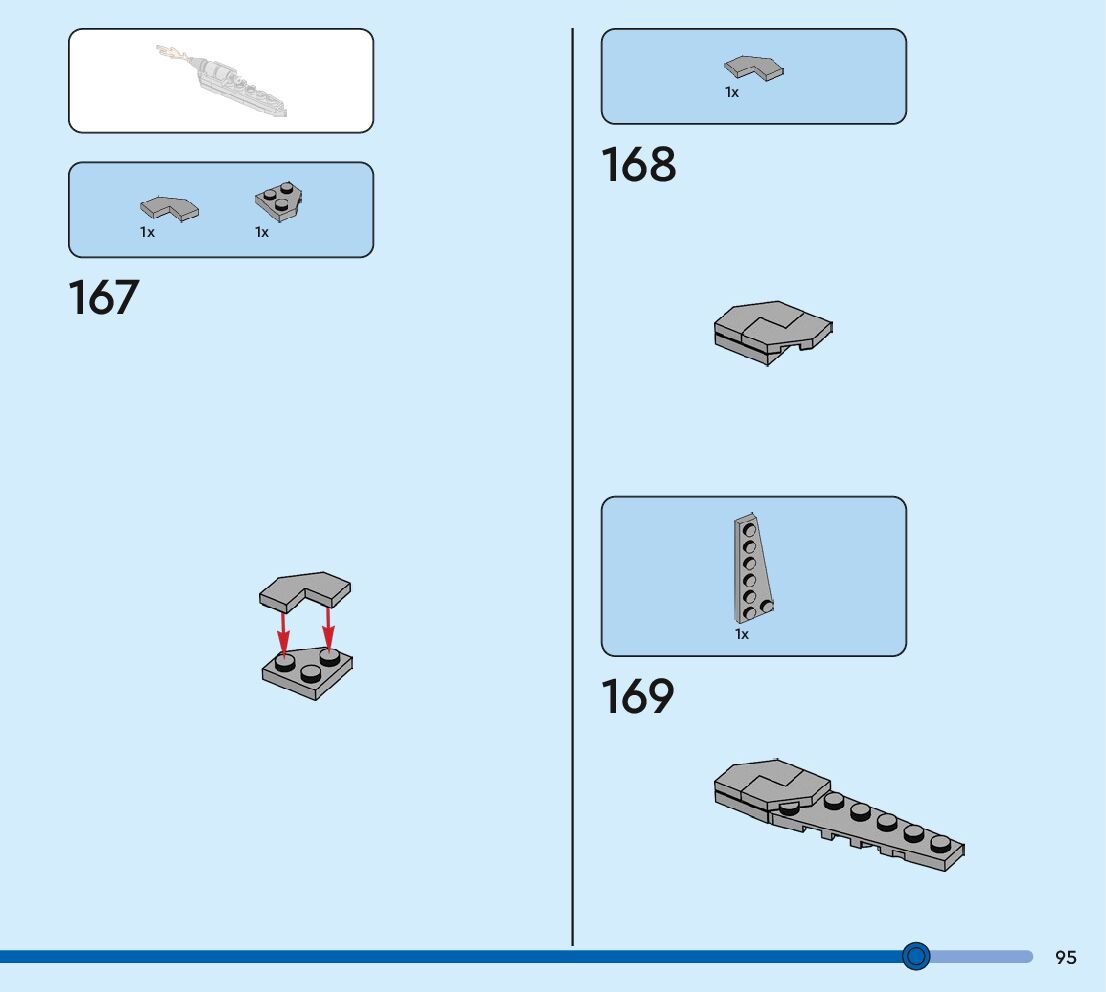 1x

1x

167

1x

168

1x

169

95