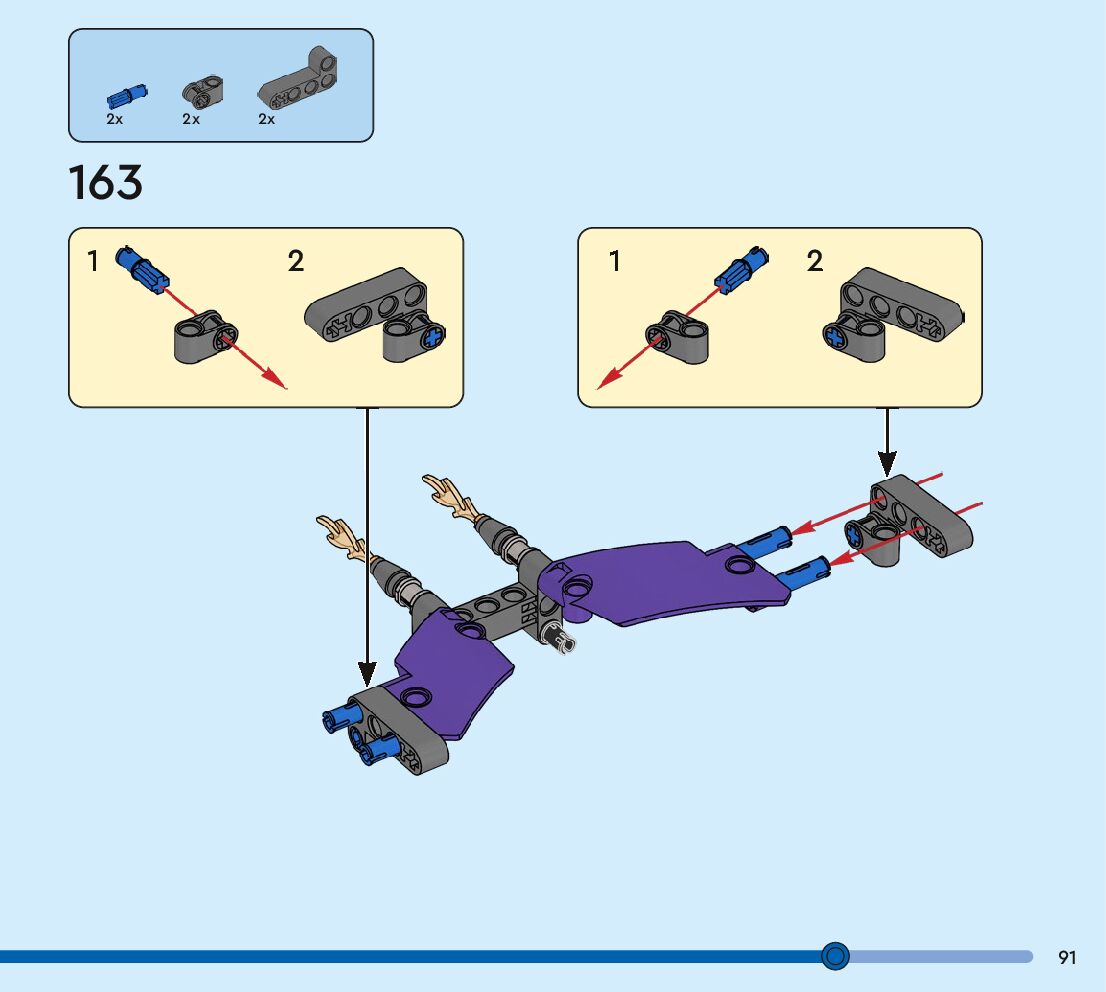 2x 2x 2x

163

1 2

1 2

91