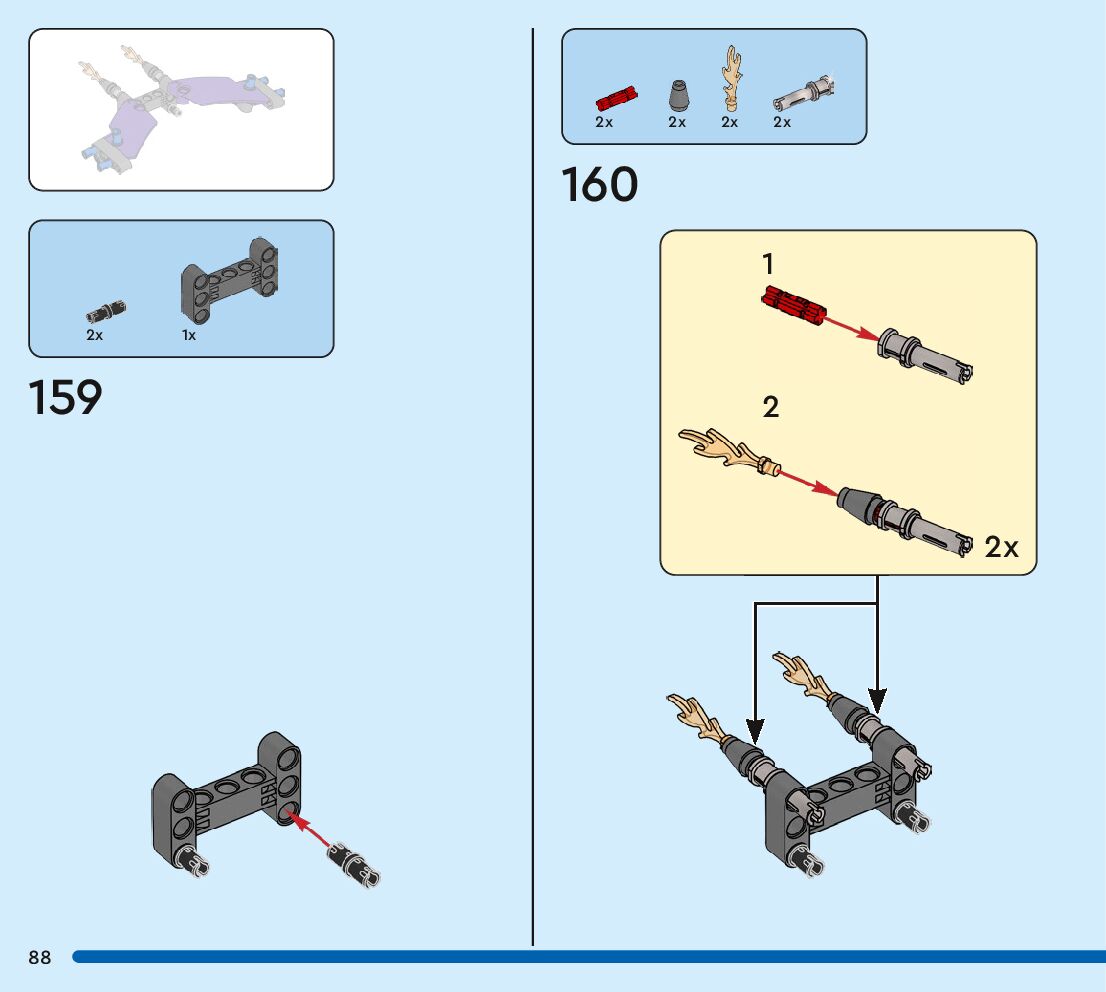 2x
1x

159

2x
2x
2x
2x

160

1

2

2x

88