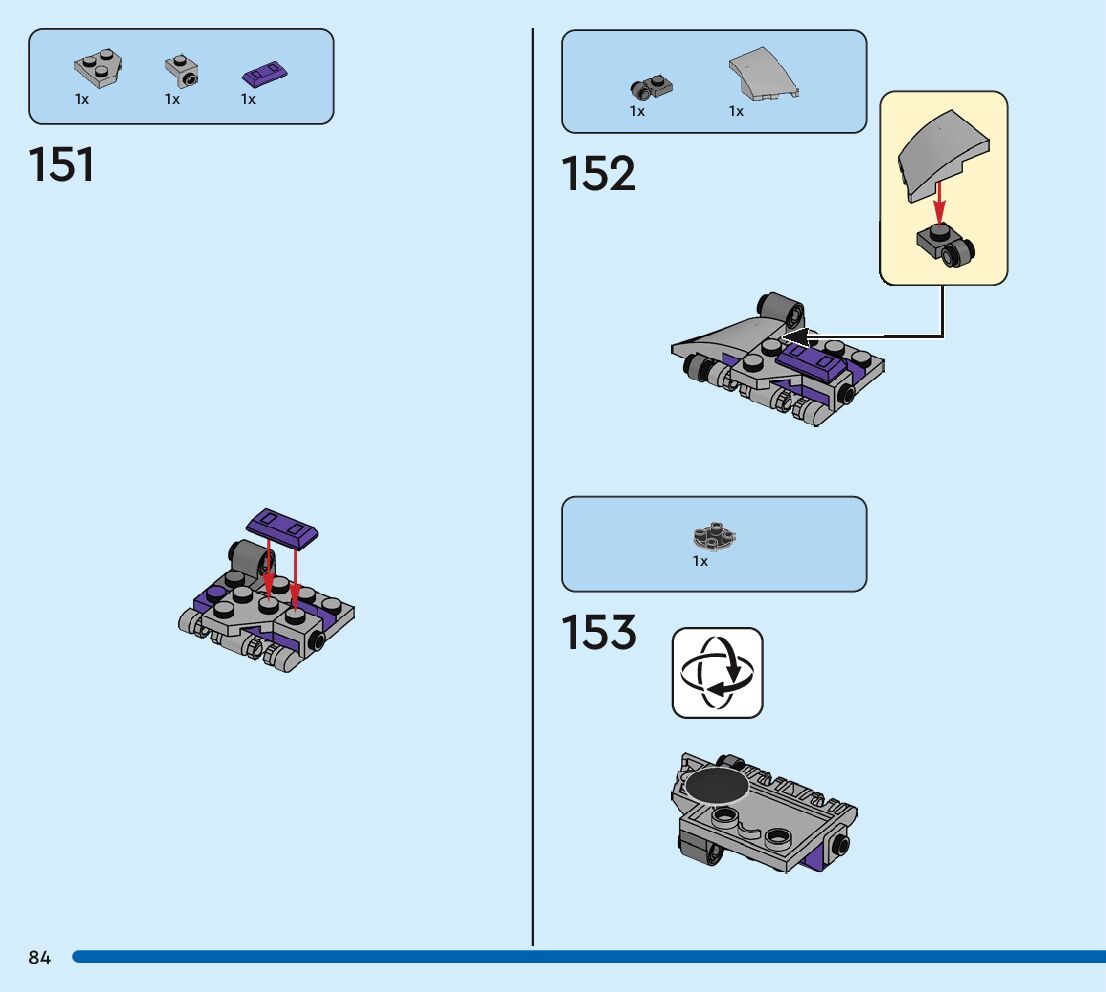 1x 1x 1x

151

1x 1x

152

1x

153

84